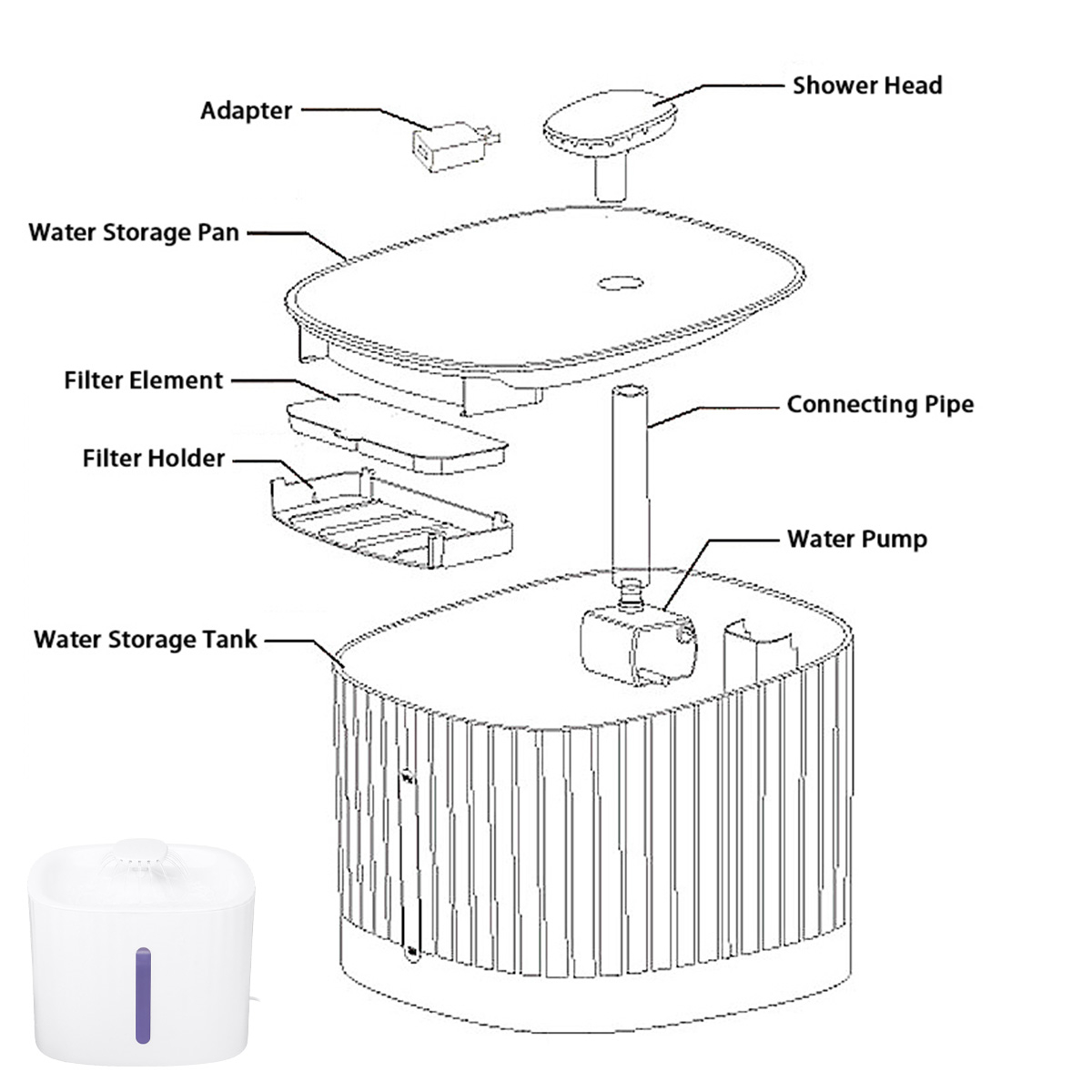 Adapter

Shower Head

Water Storage Pan

Filter Element

Connecting Pipe

Filter Holder

Water Pump

Water Storage Tank