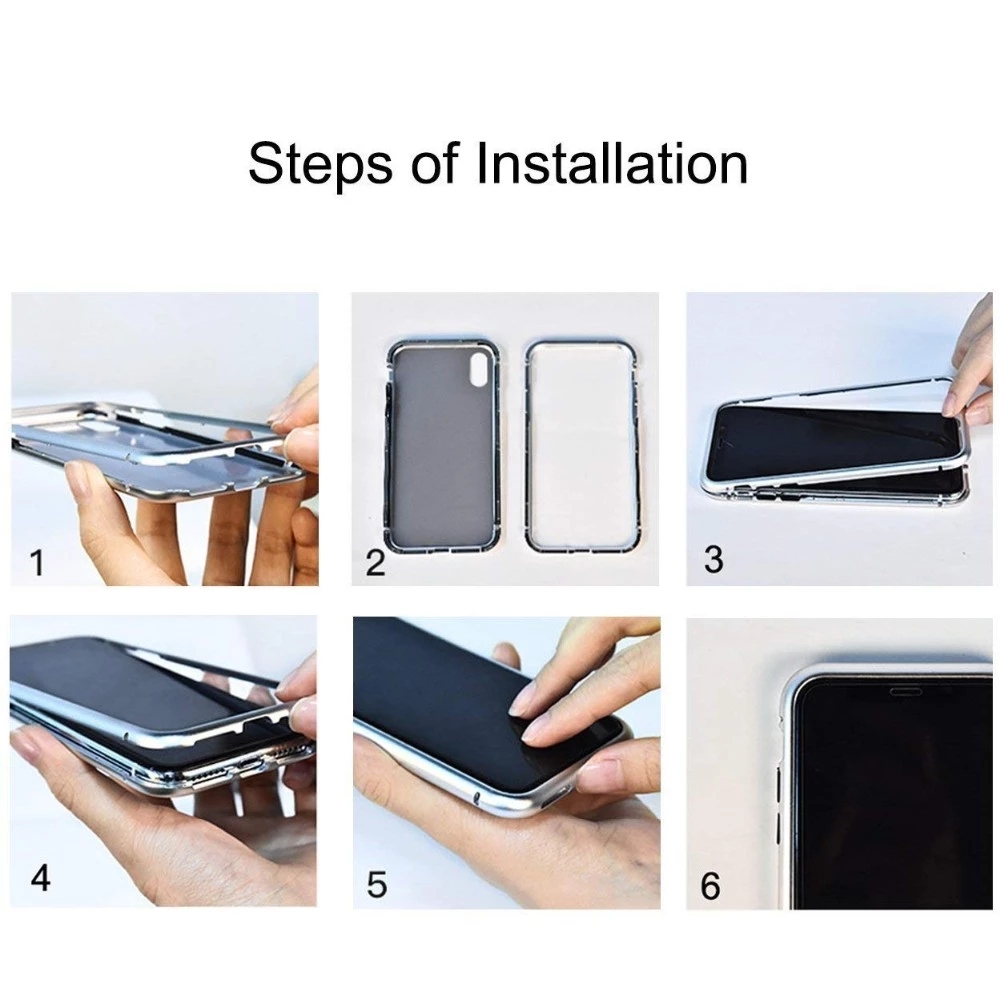 Steps of Installation

1

2

3

4

5

6