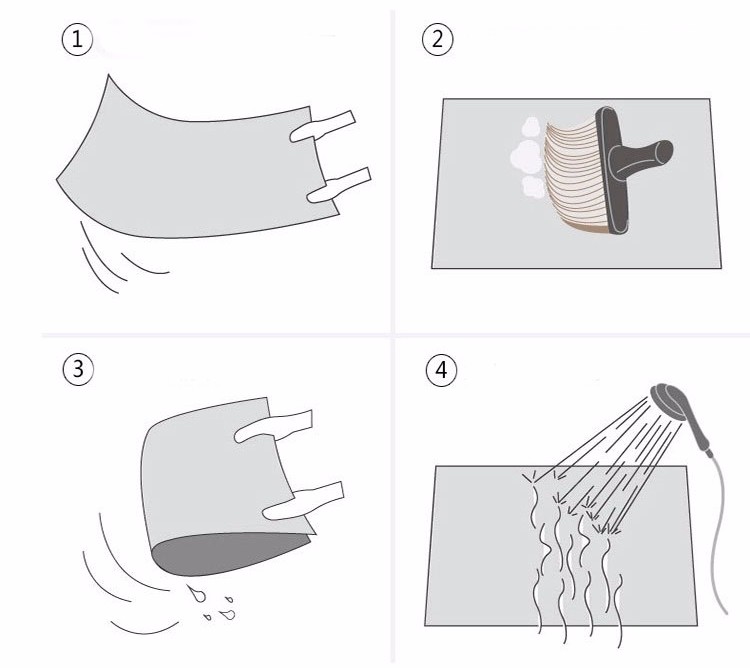 ①

②

③

④