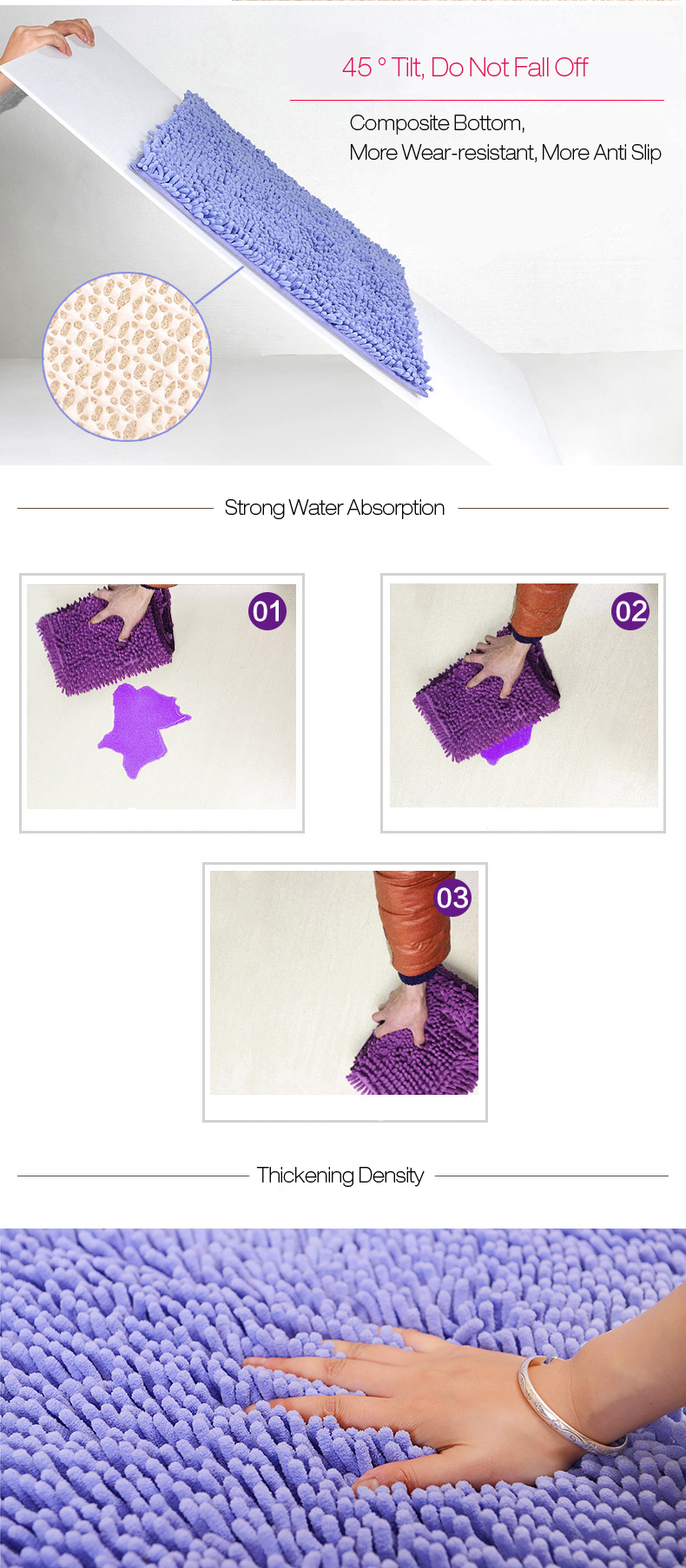 45 ° Tilt, Do Not Fall Off

Composite Bottom,
More Wear-resistant, More Anti Slip

Strong Water Absorption

01

02

03

Thickening Density