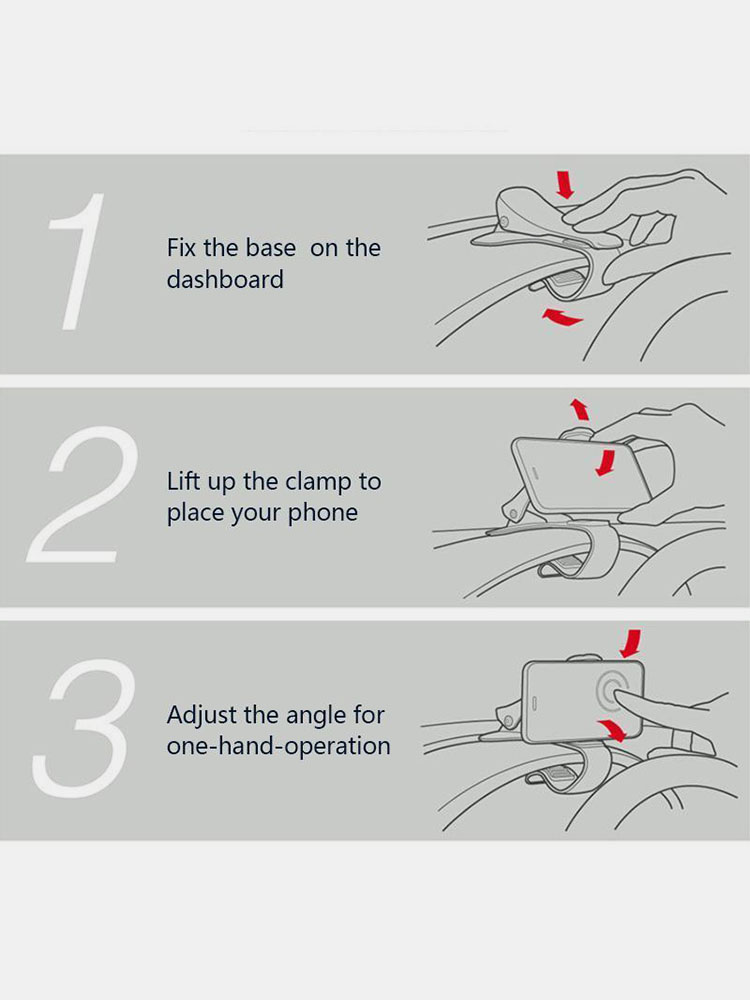 1

Fix the base on the dashboard

2

Lift up the clamp to place your phone

3

Adjust the angle for one-hand-operation