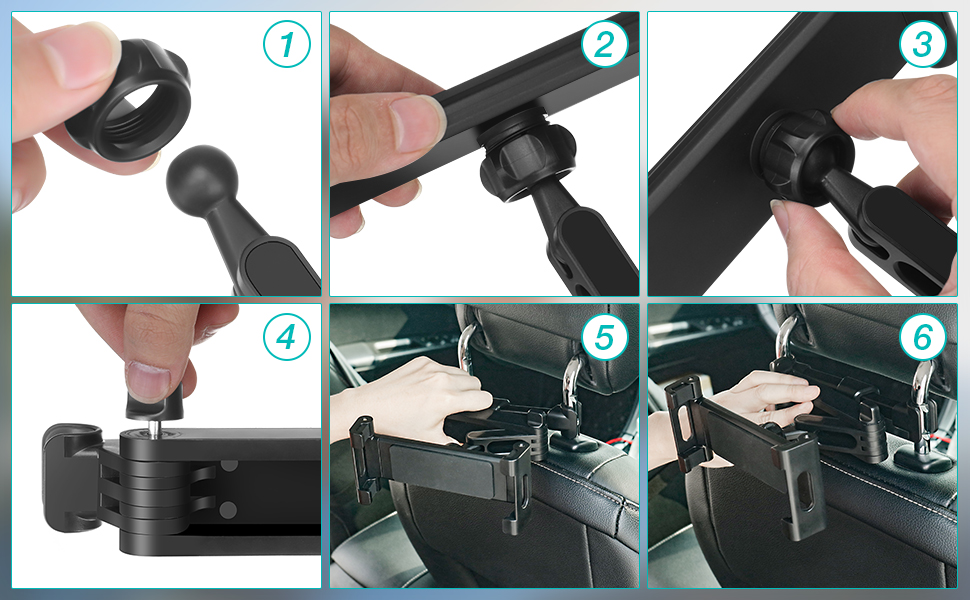 1

2

3

4

5

6