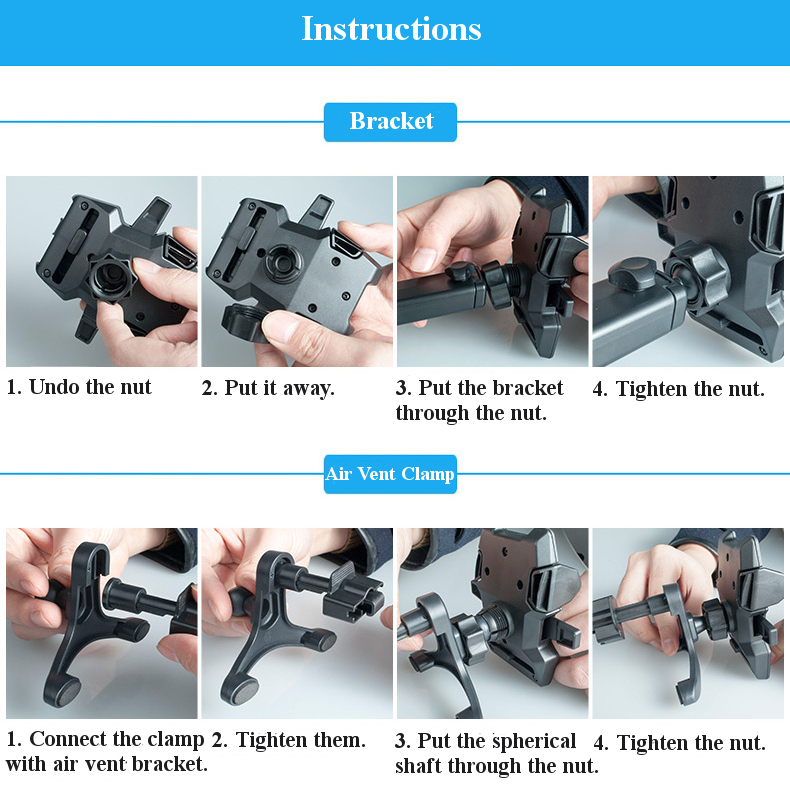 Instructions

Bracket

1. Undo the nut

2. Put it away.

3. Put the bracket through the nut.

4. Tighten the nut.

Air Vent Clamp

1. Connect the clamp with air vent bracket.

2. Tighten them.

3. Put the spherical shaft through the nut.

4. Tighten the nut.