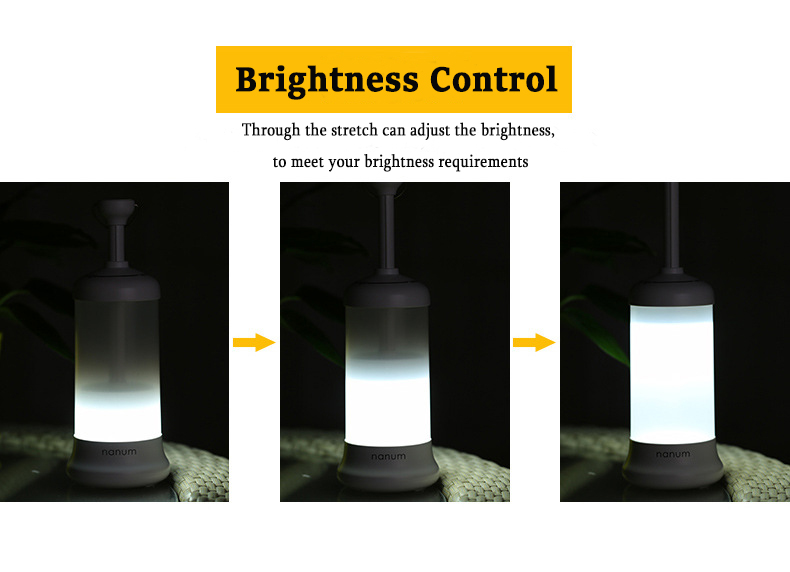 Brightness Control

Through the stretch can adjust the brightness, to meet your brightness requirements

nanum

nanum

nanum