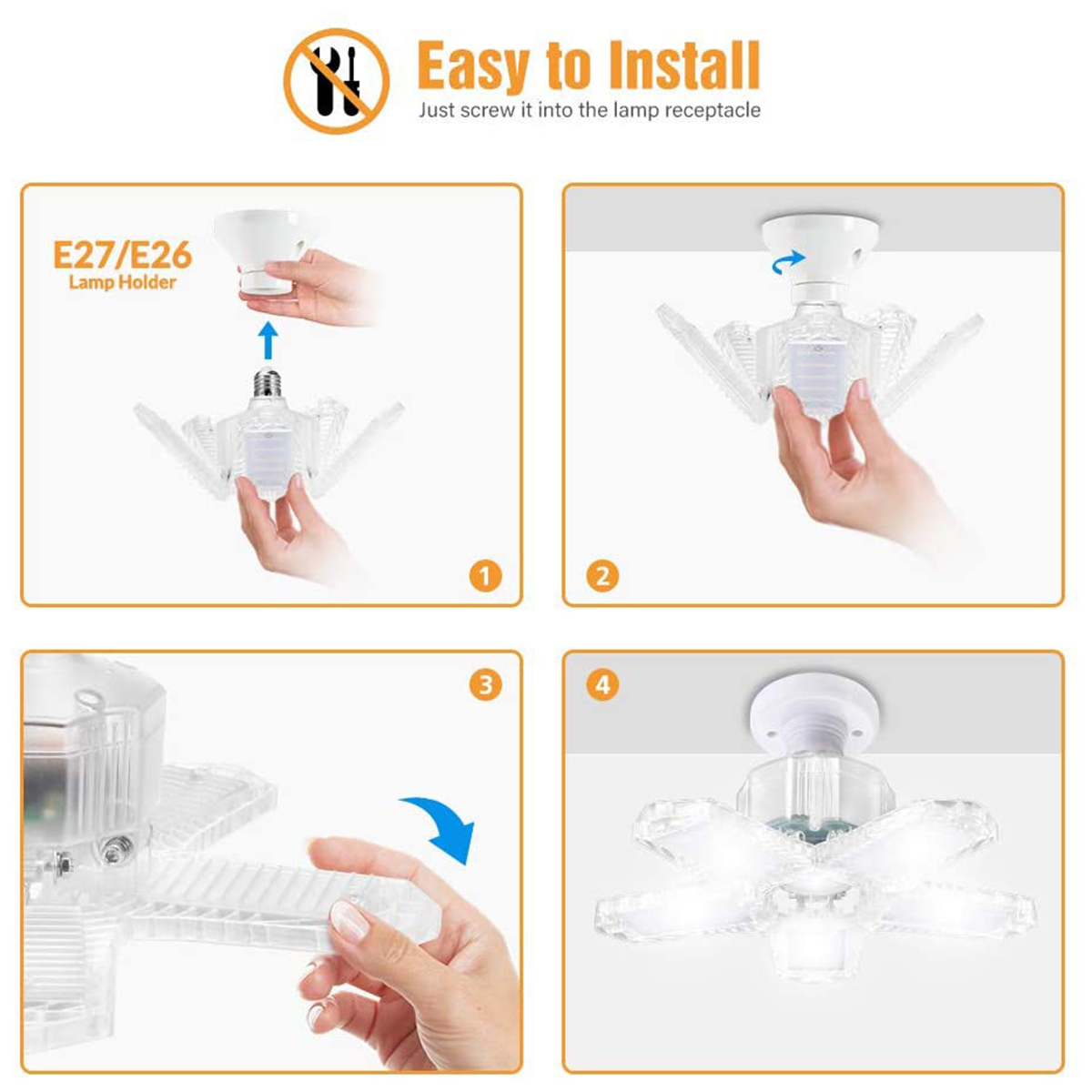 Easy to Install
Just screw it into the lamp receptacle

E27/E26
Lamp Holder

1

2

3

4