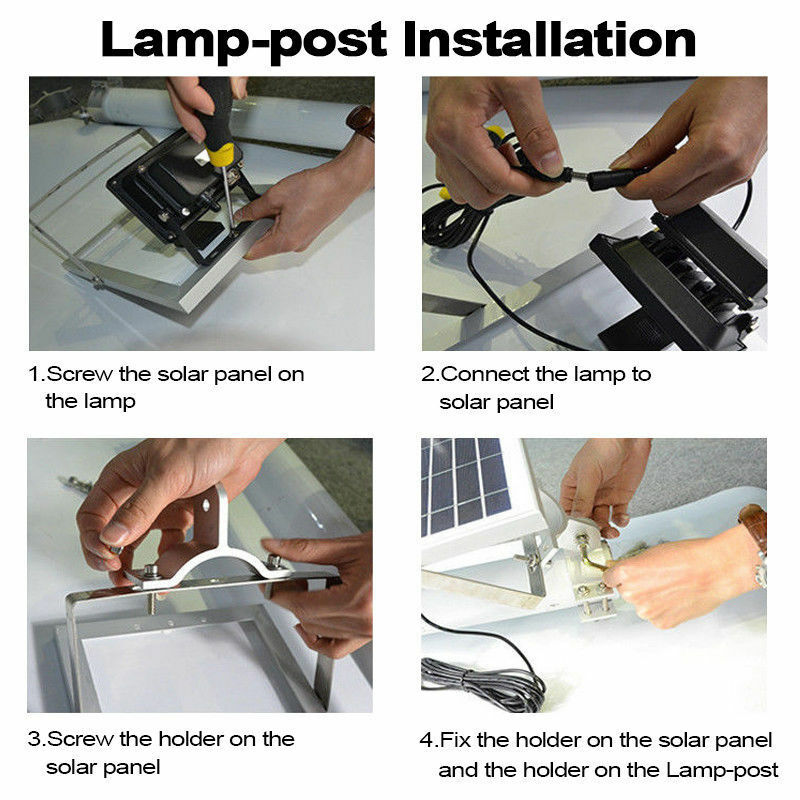 Lamp-post Installation

1.Screw the solar panel on the lamp

2.Connect the lamp to solar panel

3.Screw the holder on the solar panel

4.Fix the holder on the solar panel and the holder on the Lamp-post