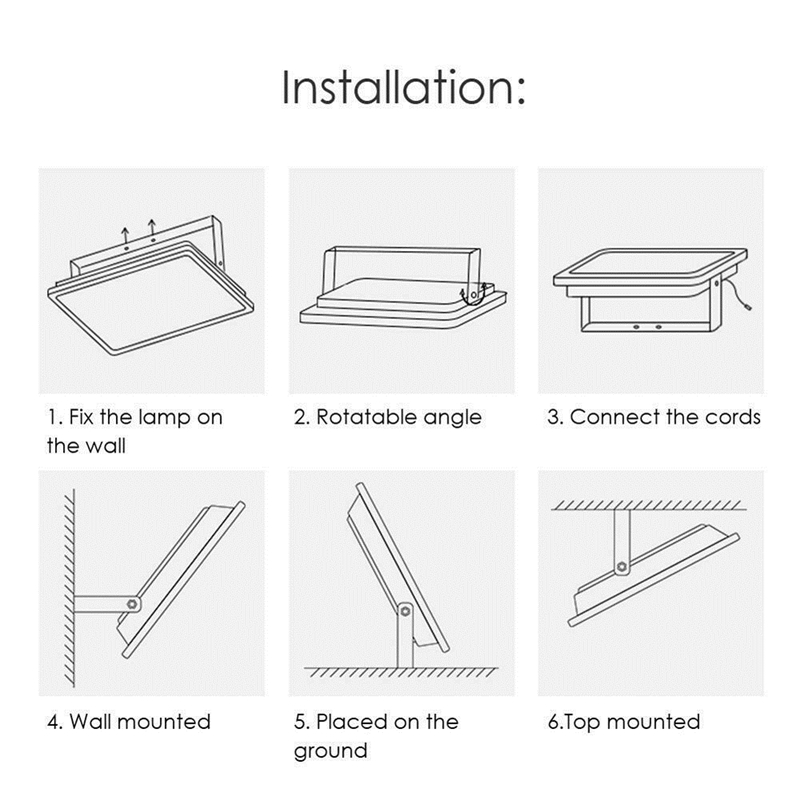 Installation:

1. Fix the lamp on the wall

2. Rotatable angle

3. Connect the cords

4. Wall mounted

5. Placed on the ground

6.Top mounted