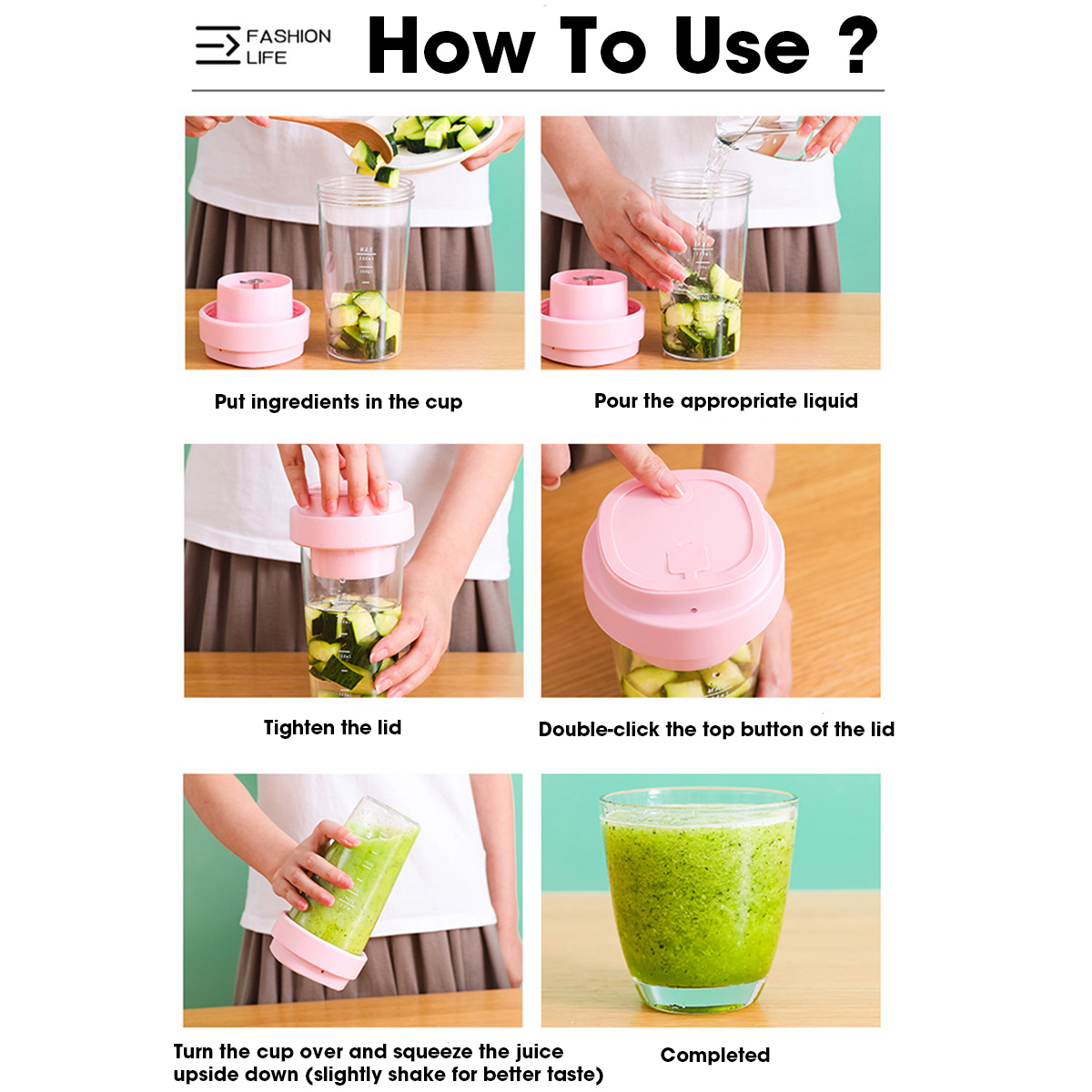 FASHION LIFE

How To Use ?

Put ingredients in the cup

Pour the appropriate liquid

Tighten the lid

Double-click the top button of the lid

Turn the cup over and squeeze the juice upside down (slightly shake for better taste)

Completed