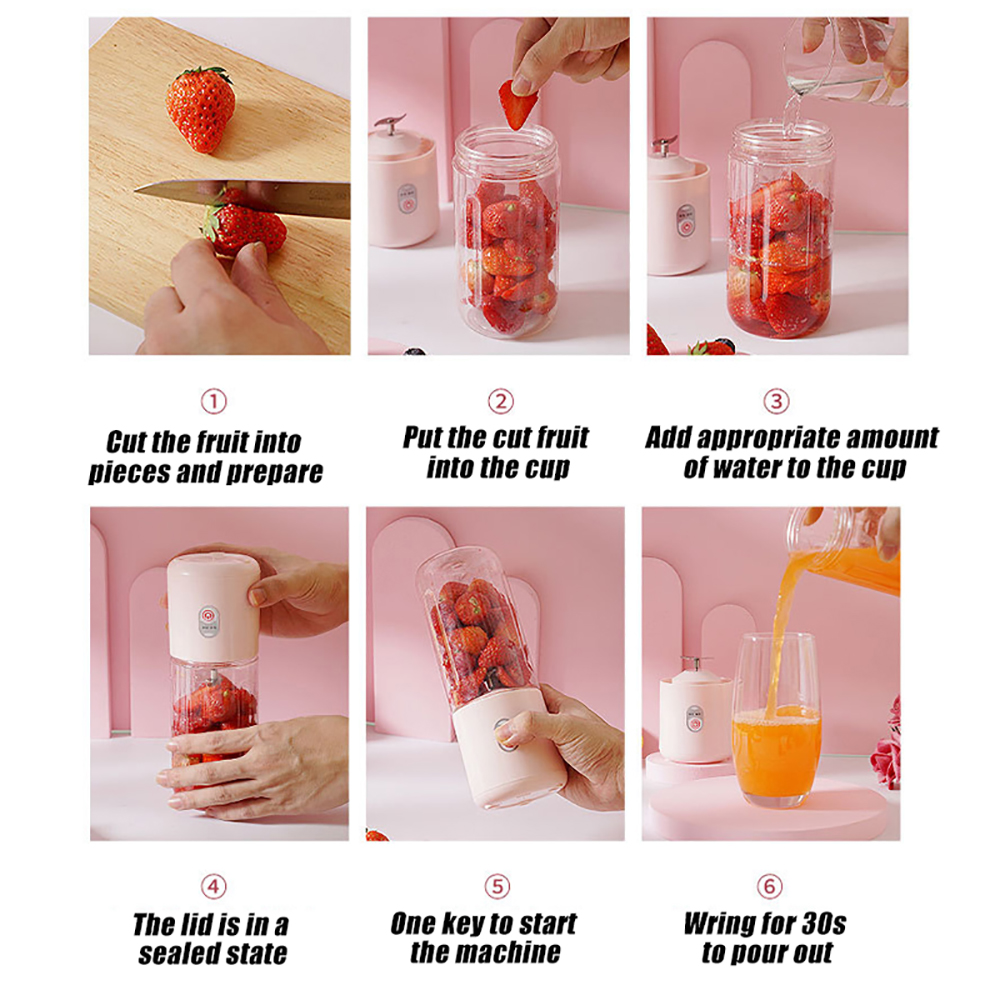 ①
Cut the fruit into pieces and prepare

②
Put the cut fruit into the cup

③
Add appropriate amount of water to the cup

④
The lid is in a sealed state

⑤
One key to start the machine

⑥
Wring for 30s to pour out