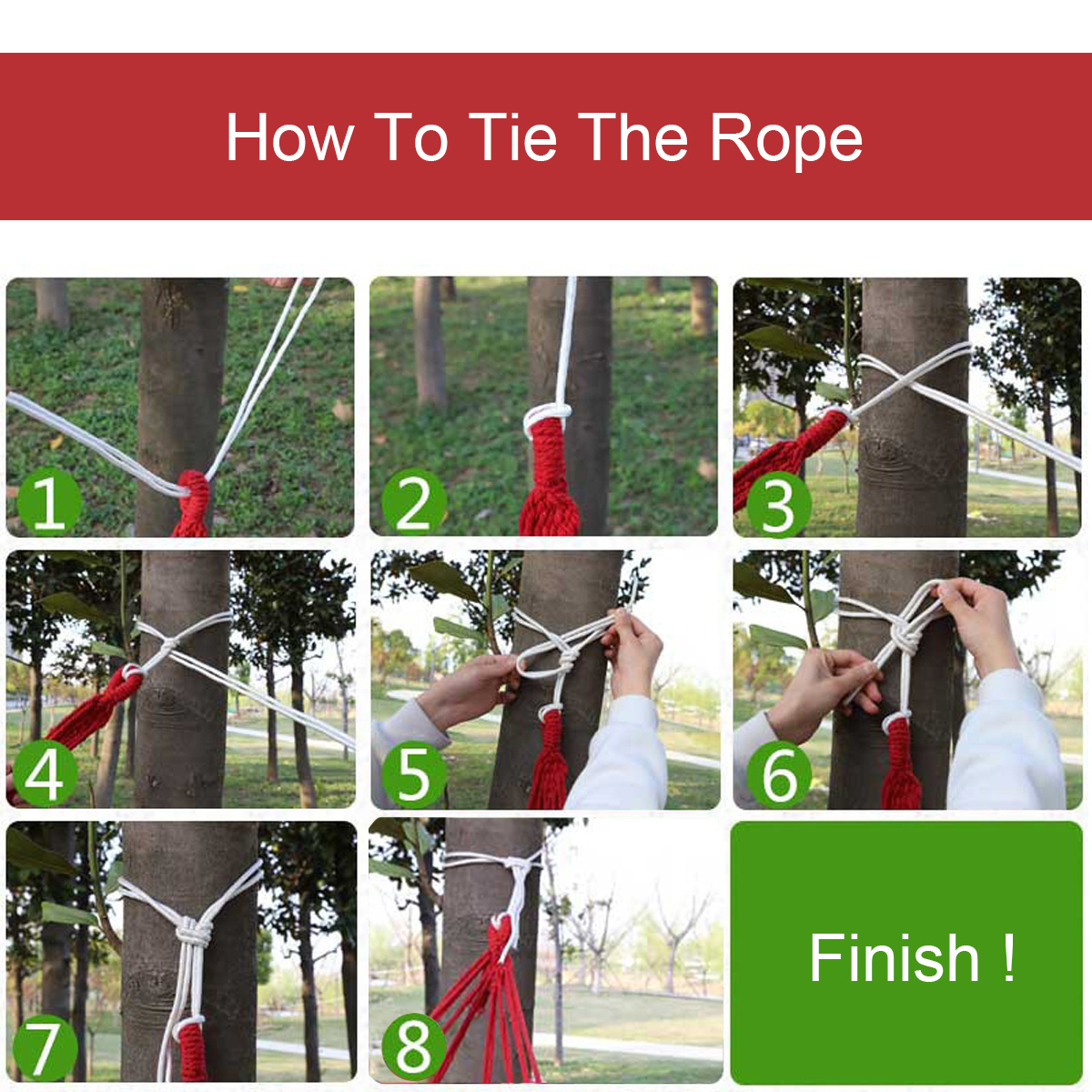 How To Tie The Rope

1

2

3

4

5

6

7

8

Finish !