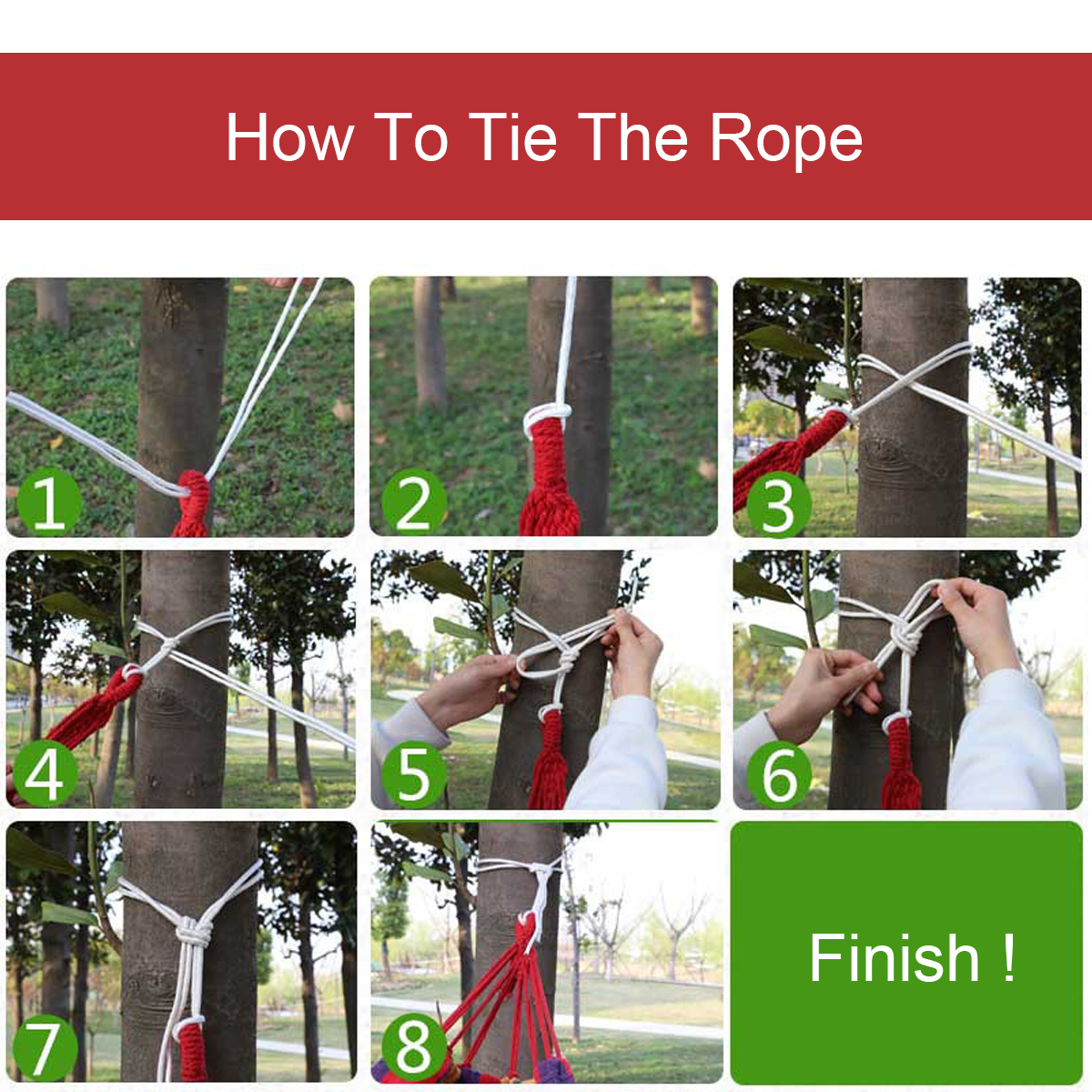 How To Tie The Rope

1

2

3

4

5

6

7

8

Finish !