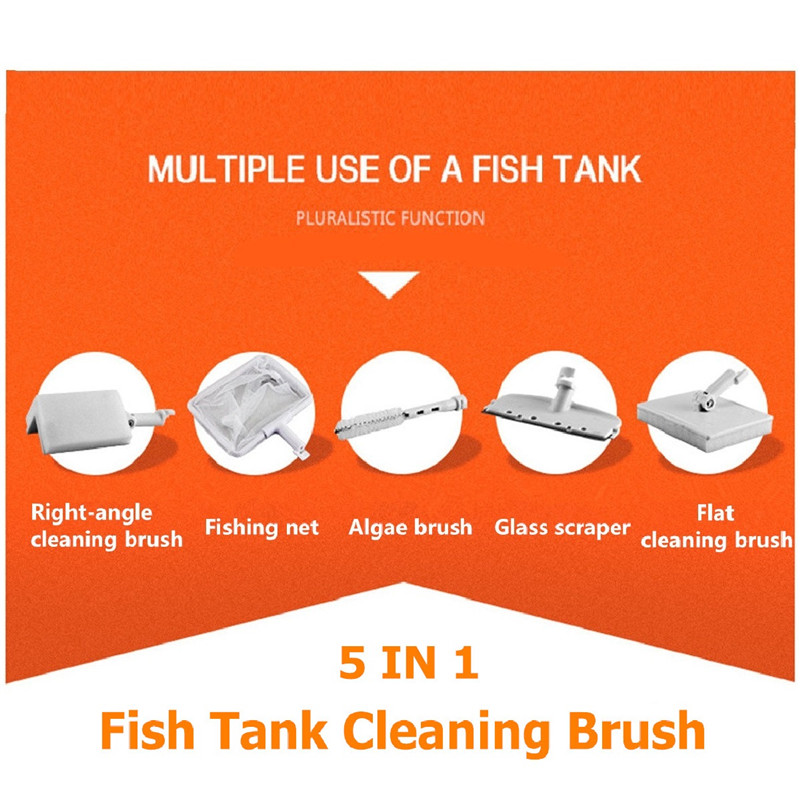 MULTIPLE USE OF A FISH TANK

PLURALISTIC FUNCTION

Right-angle cleaning brush

Fishing net

Algae brush

Glass scraper

Flat cleaning brush

5 IN 1

Fish Tank Cleaning Brush