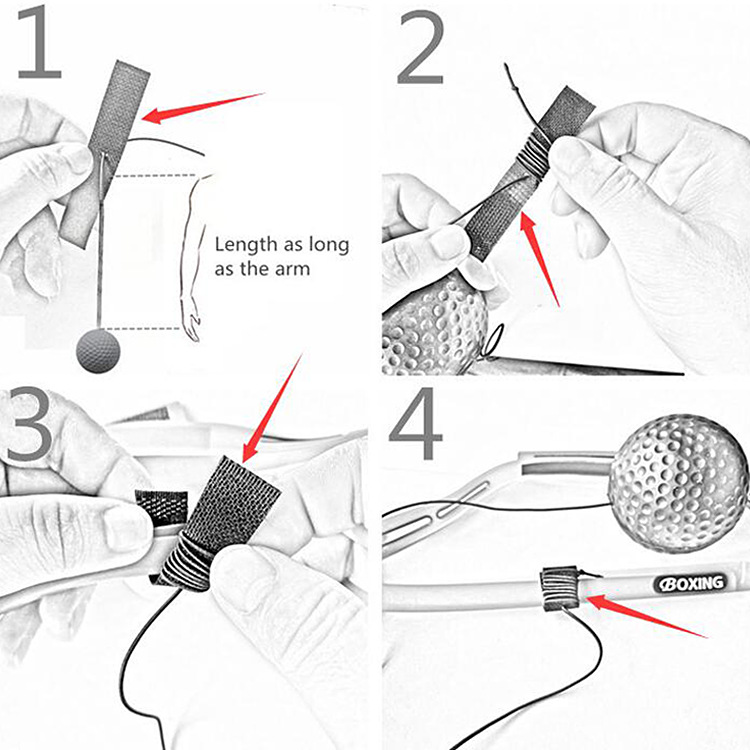 1

Length as long as the arm

2

3

4

BOXING