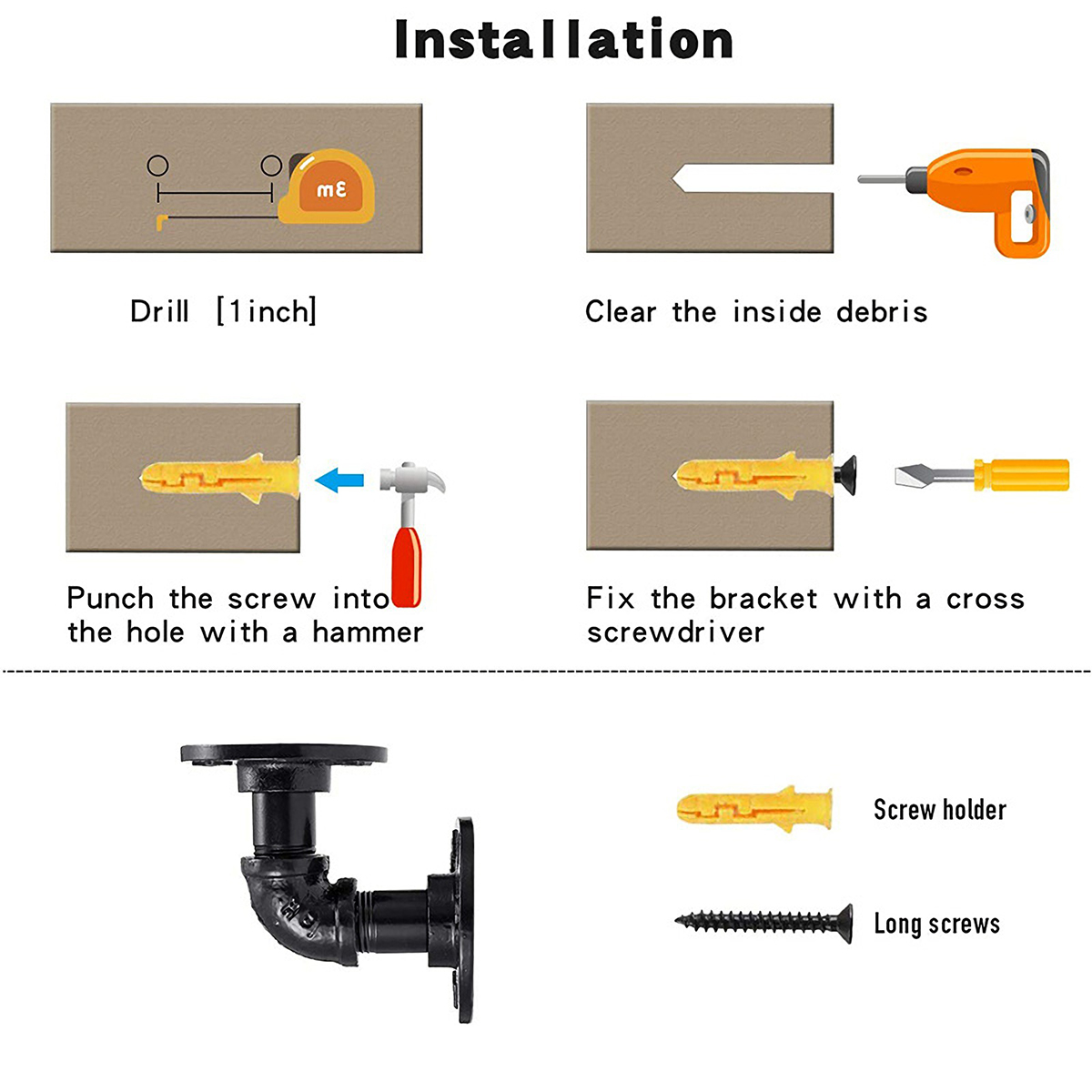 Installation

3m

Drill [1inch]

Clear the inside debris

Punch the screw into the hole with a hammer

Fix the bracket with a cross screwdriver

Screw holder

Long screws