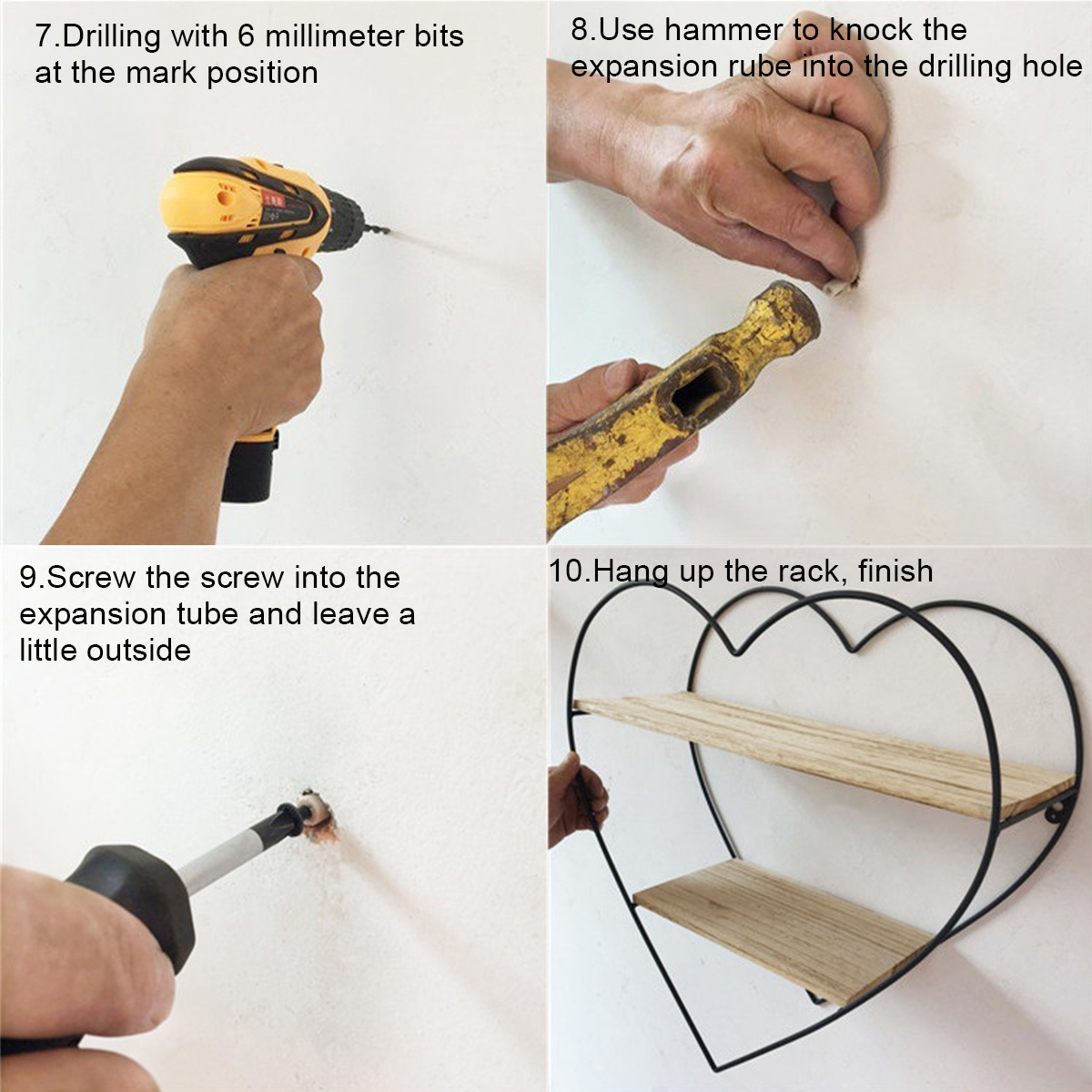 7.Drilling with 6 millimeter bits at the mark position

8.Use hammer to knock the expansion rube into the drilling hole

9.Screw the screw into the expansion tube and leave a little outside

10.Hang up the rack, finish