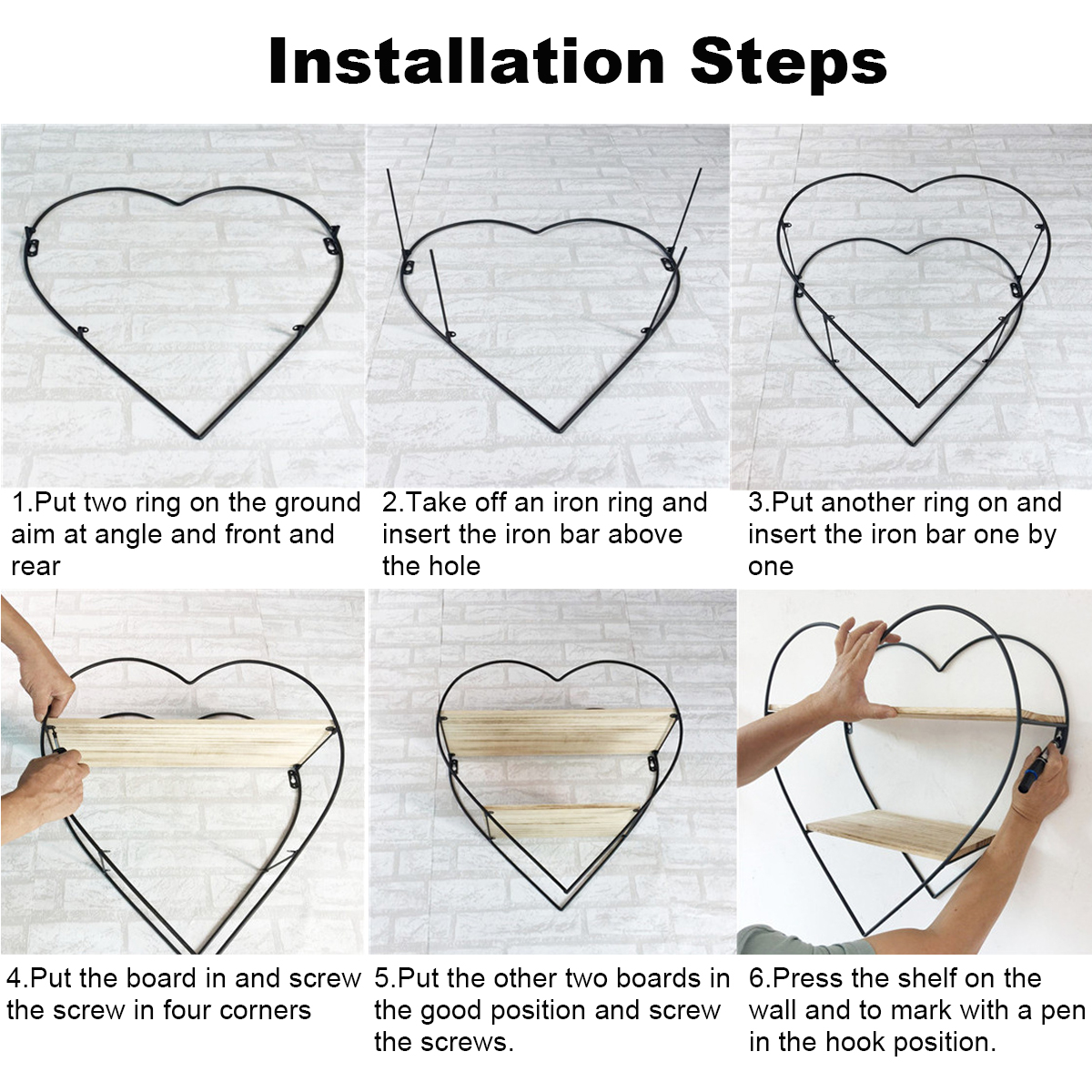 Installation Steps

1.Put two ring on the ground aim at angle and front and rear

2.Take off an iron ring and insert the iron bar above the hole

3.Put another ring on and insert the iron bar one by one

4.Put the board in and screw the screw in four corners

5.Put the other two boards in the good position and screw the screws.

6.Press the shelf on the wall and to mark with a pen in the hook position.