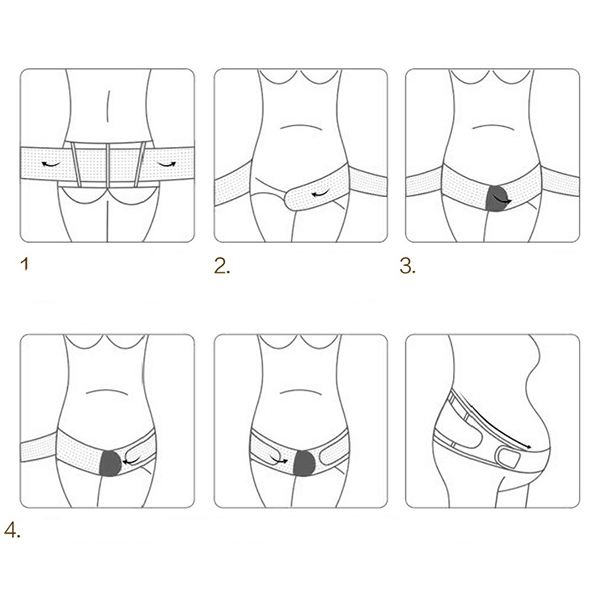 1

2.

3.

4.