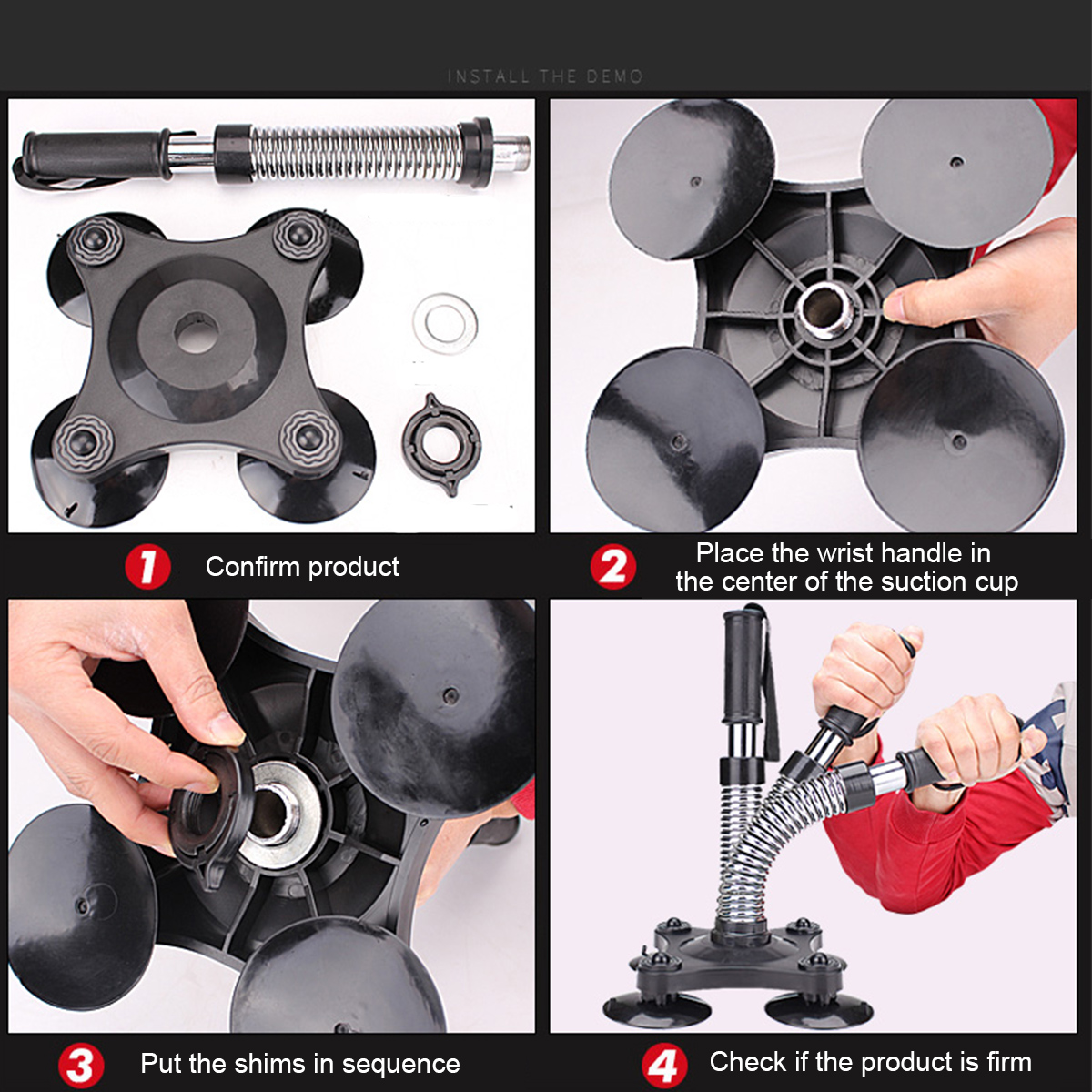 INSTALL THE DEMO

1 Confirm product

2 Place the wrist handle in the center of the suction cup

3 Put the shims in sequence

4 Check if the product is firm