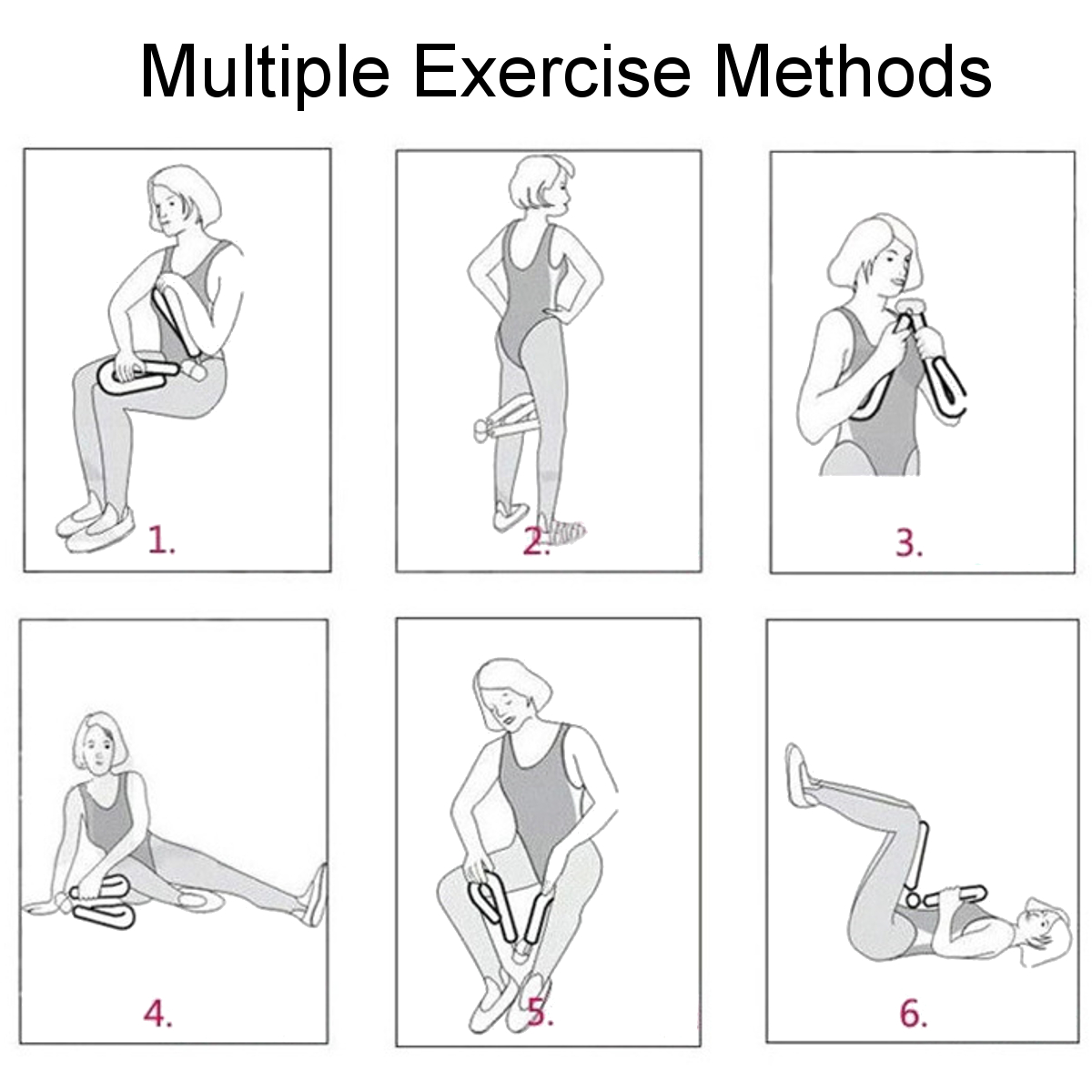 Multiple Exercise Methods

1.

2.

3.

4.

5.

6.