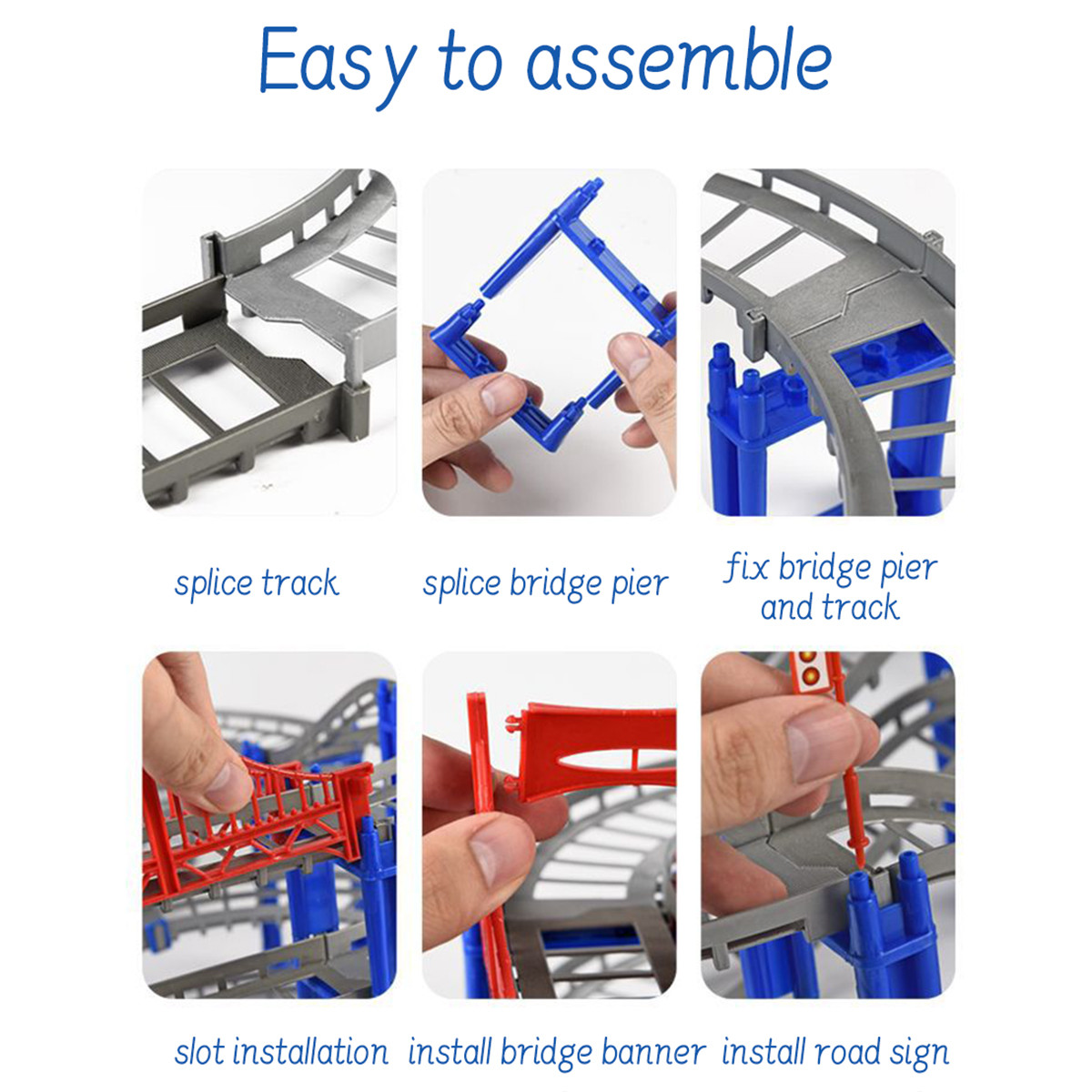 Easy to assemble

splice track

splice bridge pier

fix bridge pier and track

slot installation

install bridge banner

install road sign