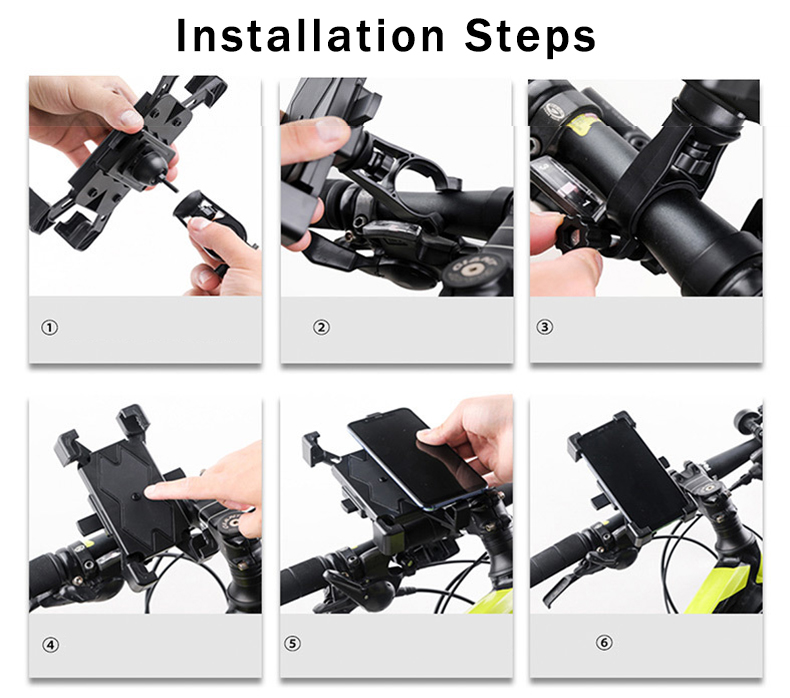 Installation Steps

①

②

③

④

⑤

⑥