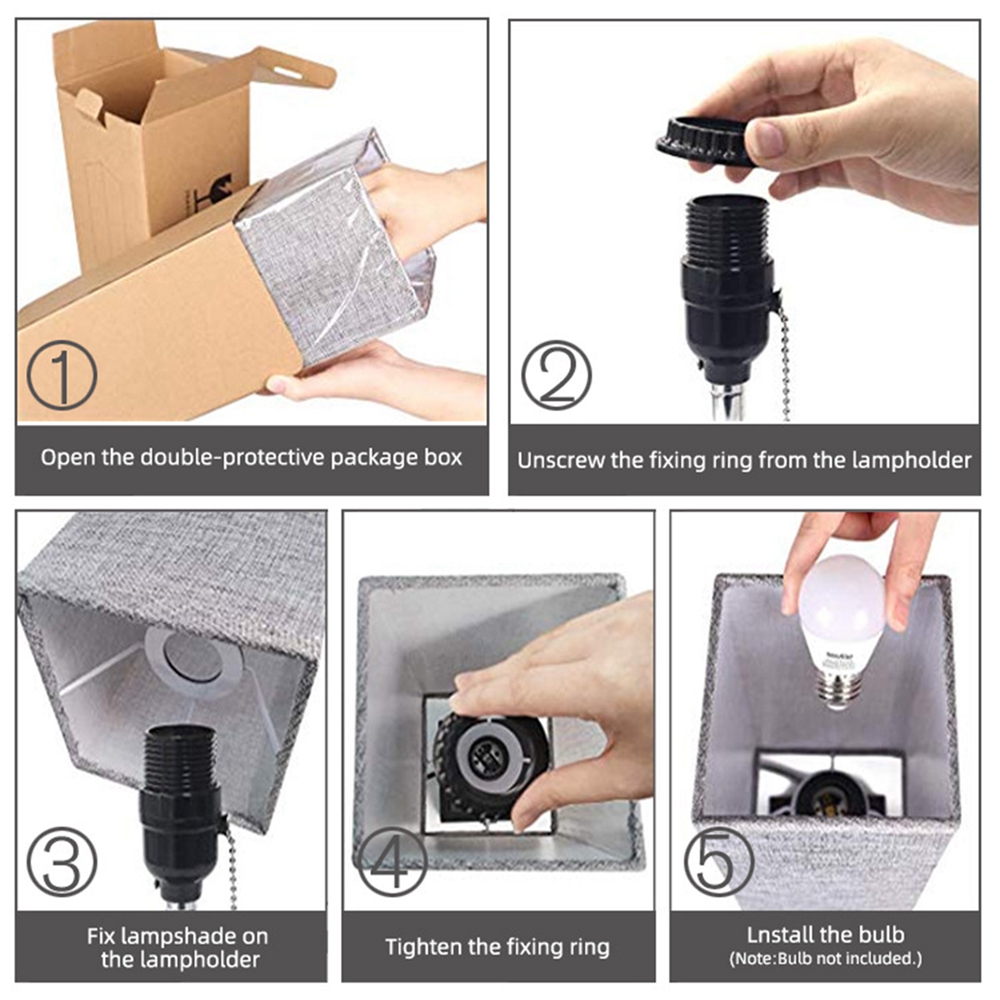 ①

Open the double-protective package box

②

Unscrew the fixing ring from the lampholder

③

Fix lampshade on the lampholder

④

Tighten the fixing ring

⑤

Lnstall the bulb
(Note:Bulb not included.)