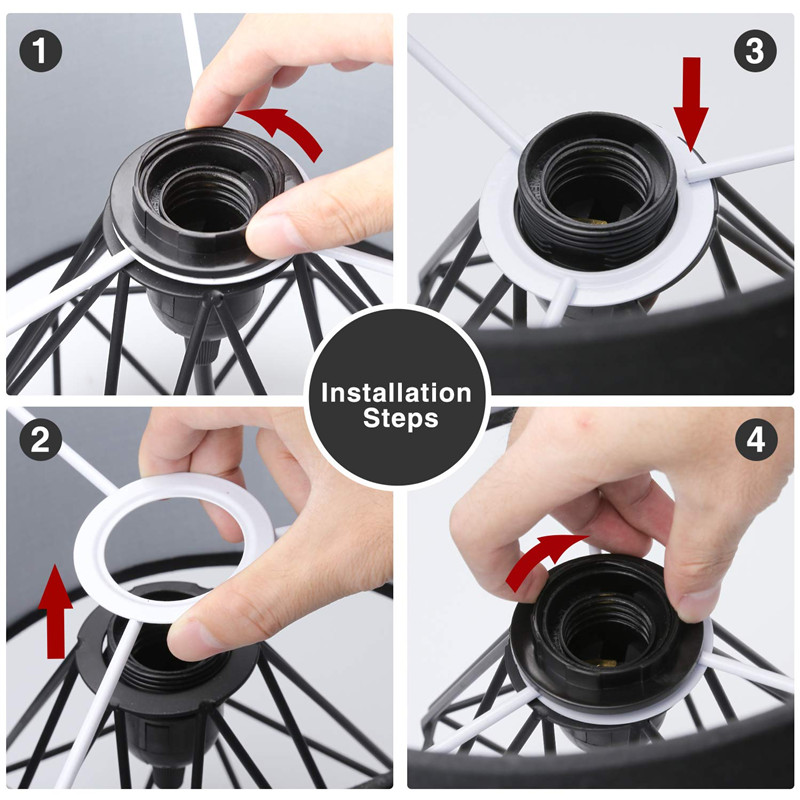 1

3

Installation Steps

2

4