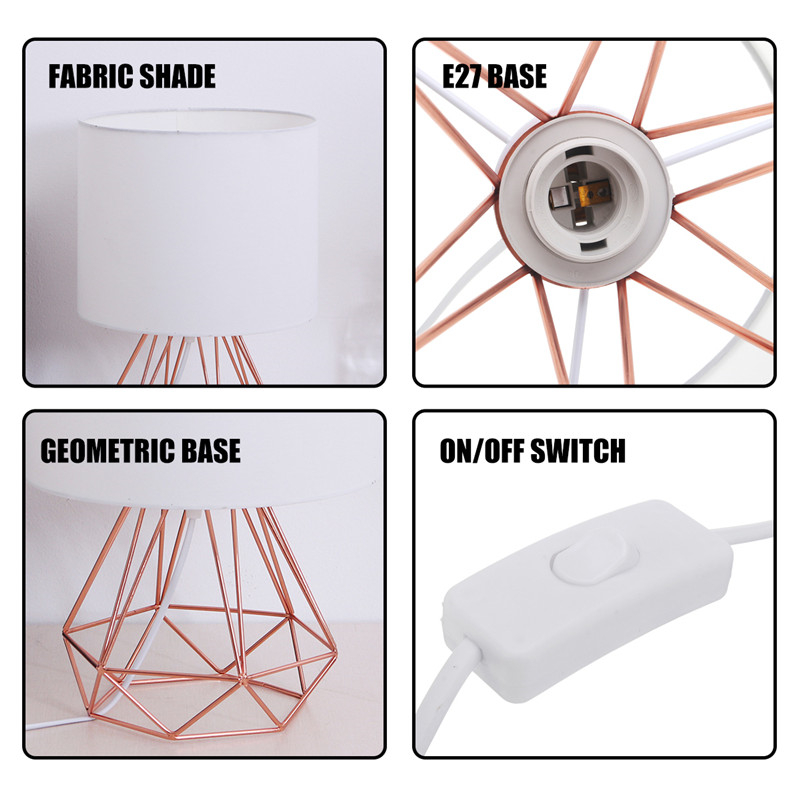 FABRIC SHADE

E27 BASE

GEOMETRIC BASE

ON/OFF SWITCH