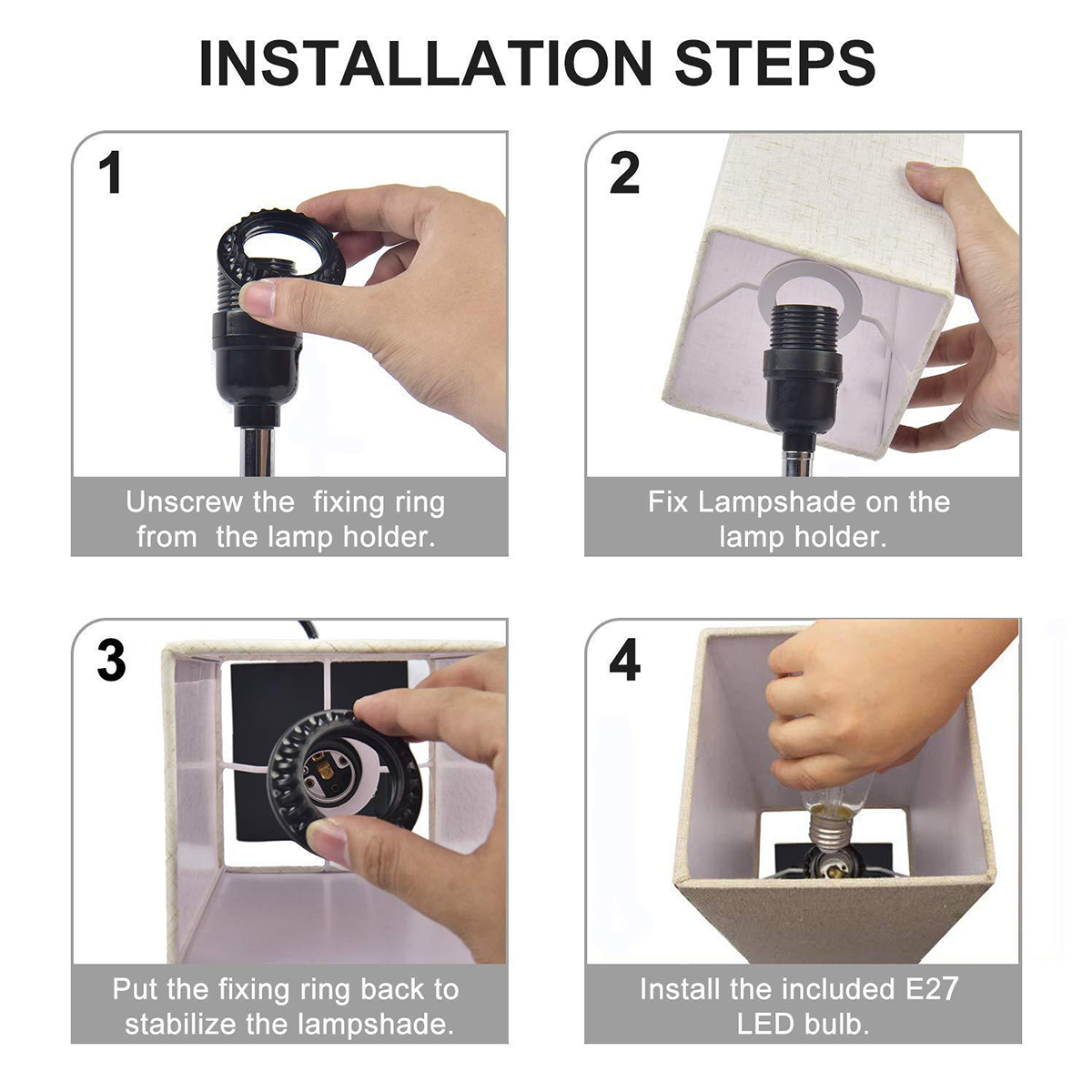 INSTALLATION STEPS

1

Unscrew the fixing ring from the lamp holder.

2

Fix Lampshade on the lamp holder.

3

Put the fixing ring back to stabilize the lampshade.

4

Install the included E27 LED bulb.