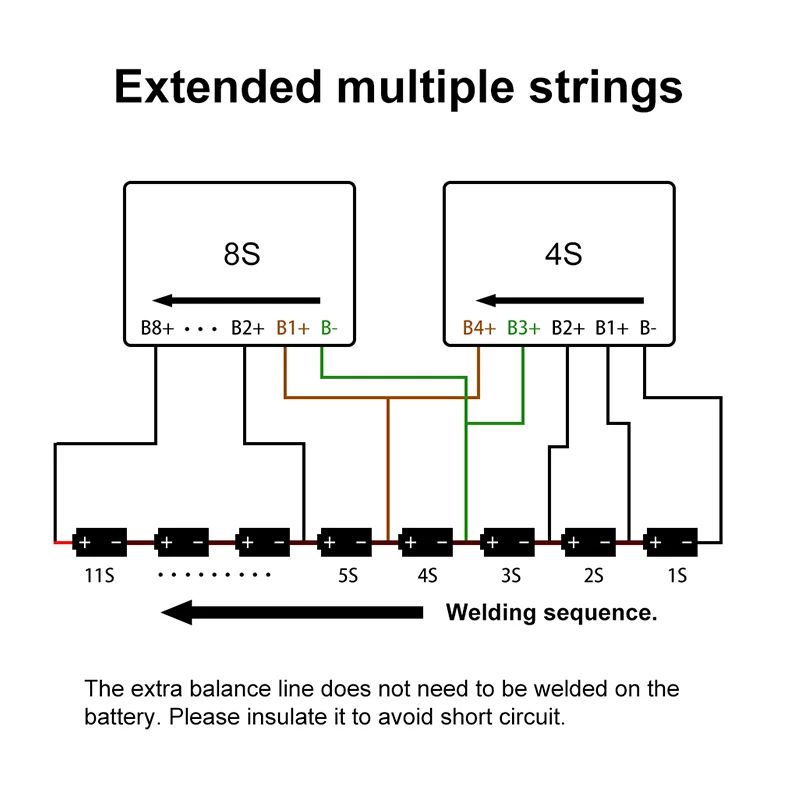 Extended multiple strings

8S

B8+ · · · B2+ B1+ B-

4S

B4+ B3+ B2+ B1+ B-

+ − + − + − + − + − + − + − + −

11S · · · · · · · · · 5S 4S 3S 2S 1S

Welding sequence.

The extra balance line does not need to be welded on the battery. Please insulate it to avoid short circuit.