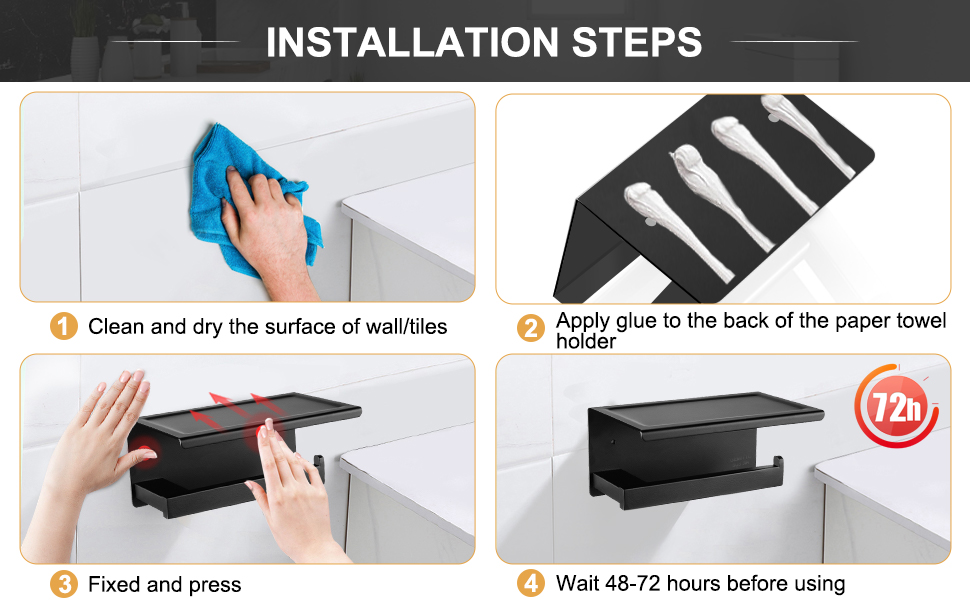 INSTALLATION STEPS

1 Clean and dry the surface of wall/tiles

2 Apply glue to the back of the paper towel holder

3 Fixed and press

72h

4 Wait 48-72 hours before using