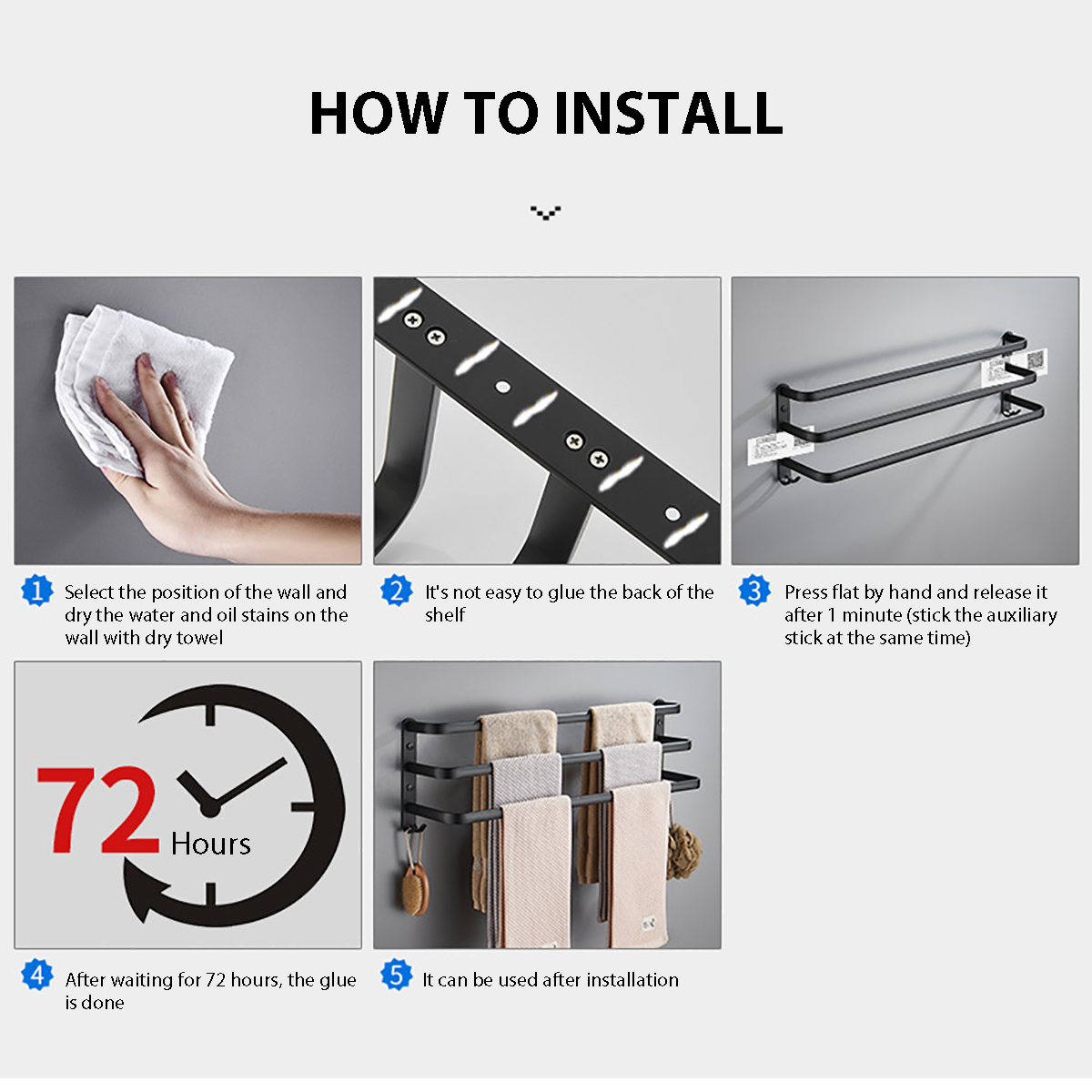 HOW TO INSTALL

1 Select the position of the wall and dry the water and oil stains on the wall with dry towel

2 It's not easy to glue the back of the shelf

3 Press flat by hand and release it after 1 minute (stick the auxiliary stick at the same time)

72 Hours

4 After waiting for 72 hours, the glue is done

5 It can be used after installation