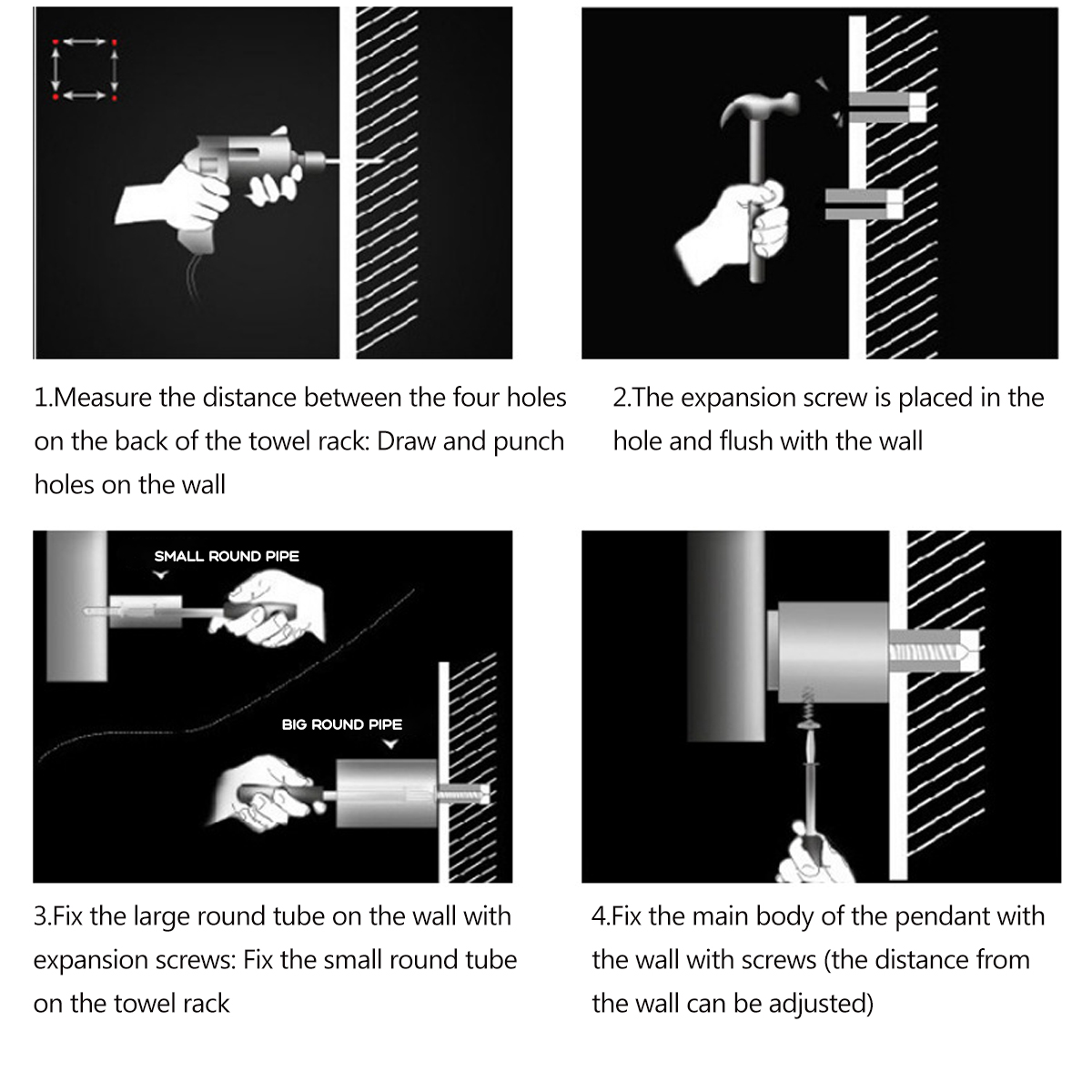 1.Measure the distance between the four holes on the back of the towel rack: Draw and punch holes on the wall

2.The expansion screw is placed in the hole and flush with the wall

SMALL ROUND PIPE

BIG ROUND PIPE

3.Fix the large round tube on the wall with expansion screws: Fix the small round tube on the towel rack

4.Fix the main body of the pendant with the wall with screws (the distance from the wall can be adjusted)