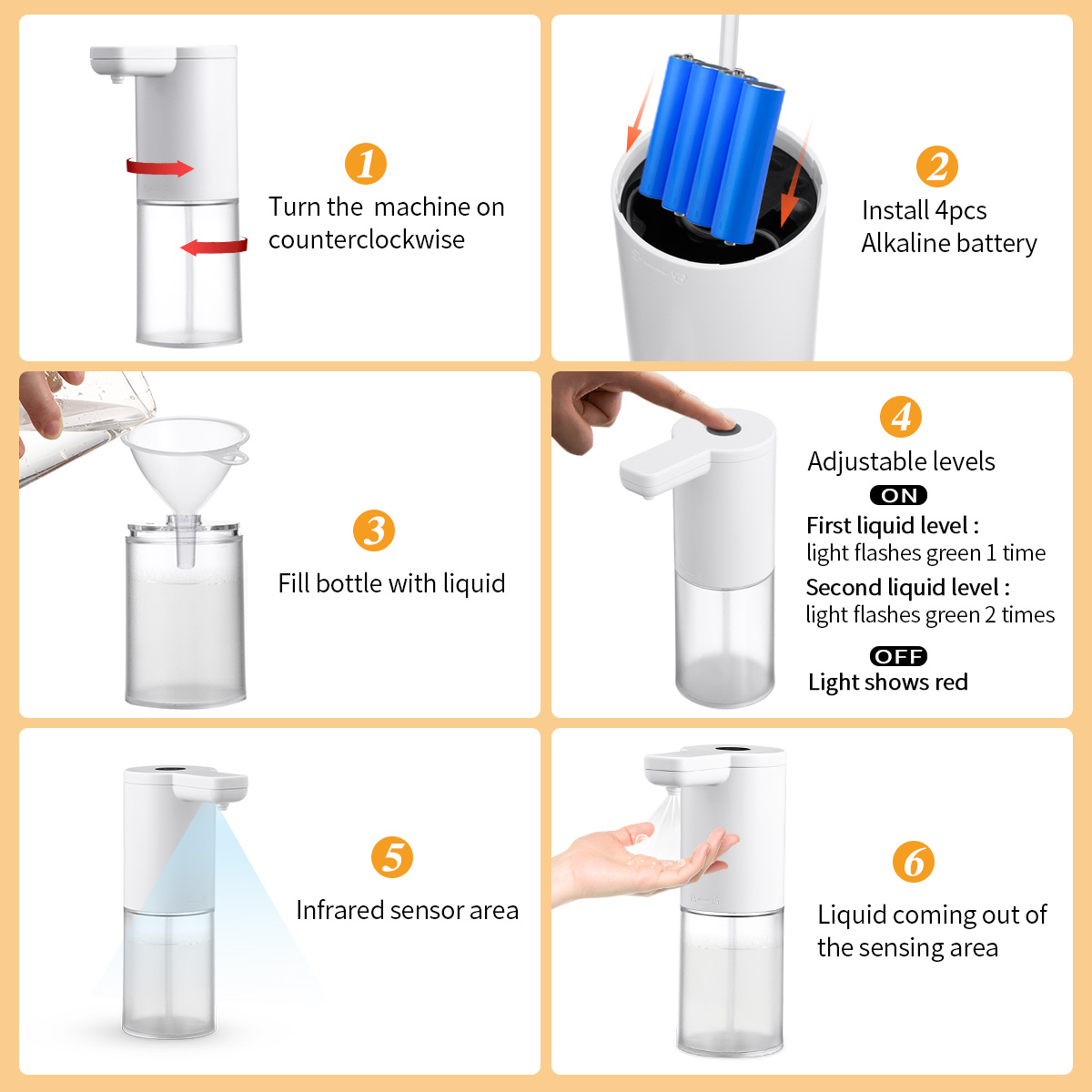 1
Turn the machine on counterclockwise

2
Install 4pcs
Alkaline battery

3
Fill bottle with liquid

4
Adjustable levels
ON
First liquid level :
light flashes green 1 time
Second liquid level :
light flashes green 2 times
OFF
Light shows red

5
Infrared sensor area

6
Liquid coming out of the sensing area