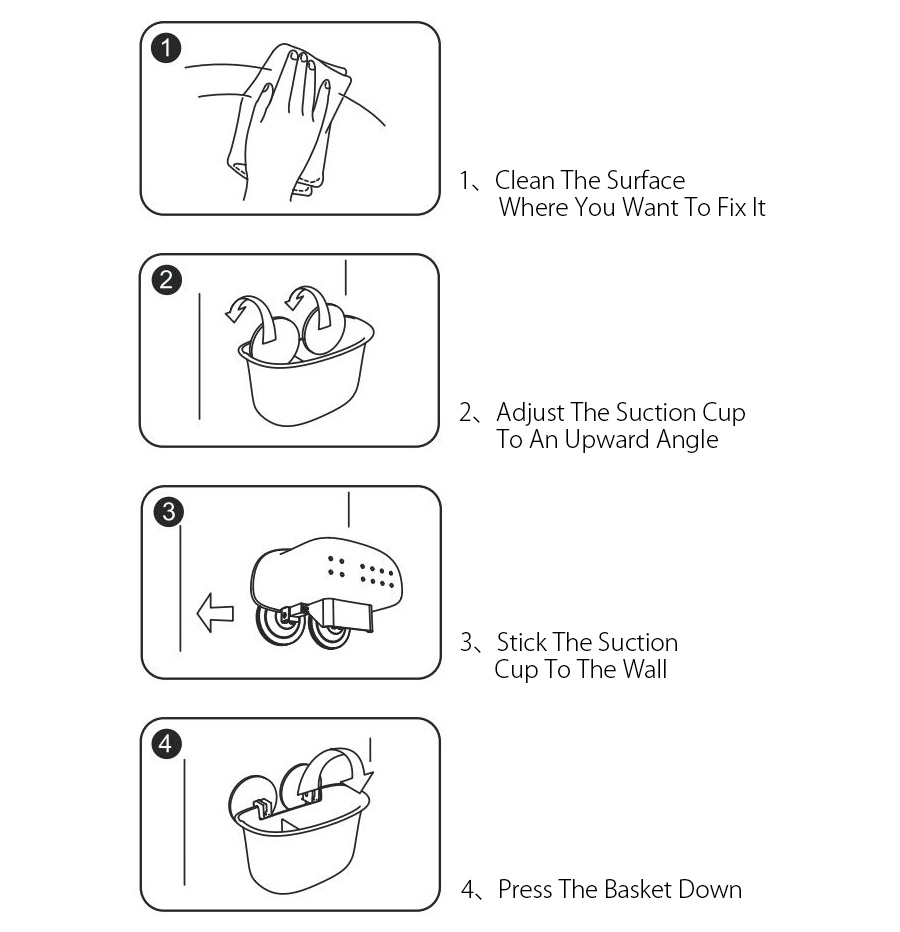 1

1、Clean The Surface
Where You Want To Fix It

2

2、Adjust The Suction Cup
To An Upward Angle

3

3、Stick The Suction
Cup To The Wall

4

4、Press The Basket Down