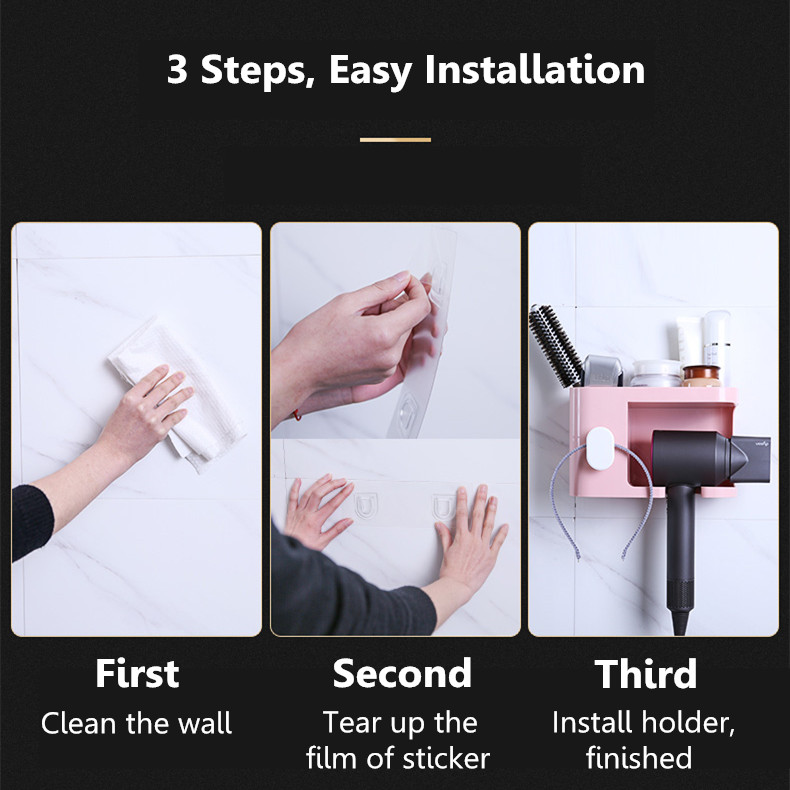 3 Steps, Easy Installation

First
Clean the wall

Second
Tear up the film of sticker

Third
Install holder, finished