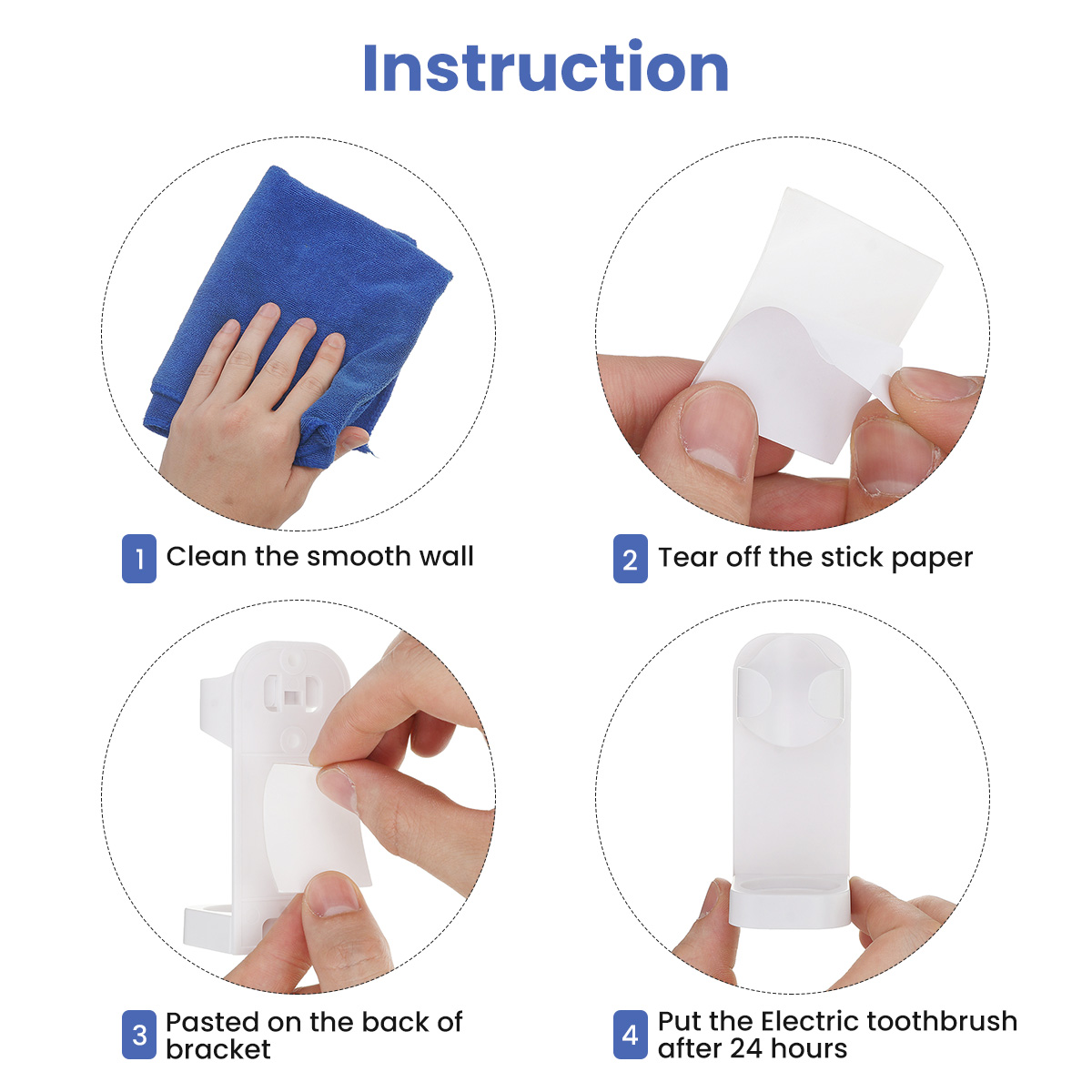 Instruction

1 Clean the smooth wall

2 Tear off the stick paper

3 Pasted on the back of bracket

4 Put the Electric toothbrush after 24 hours