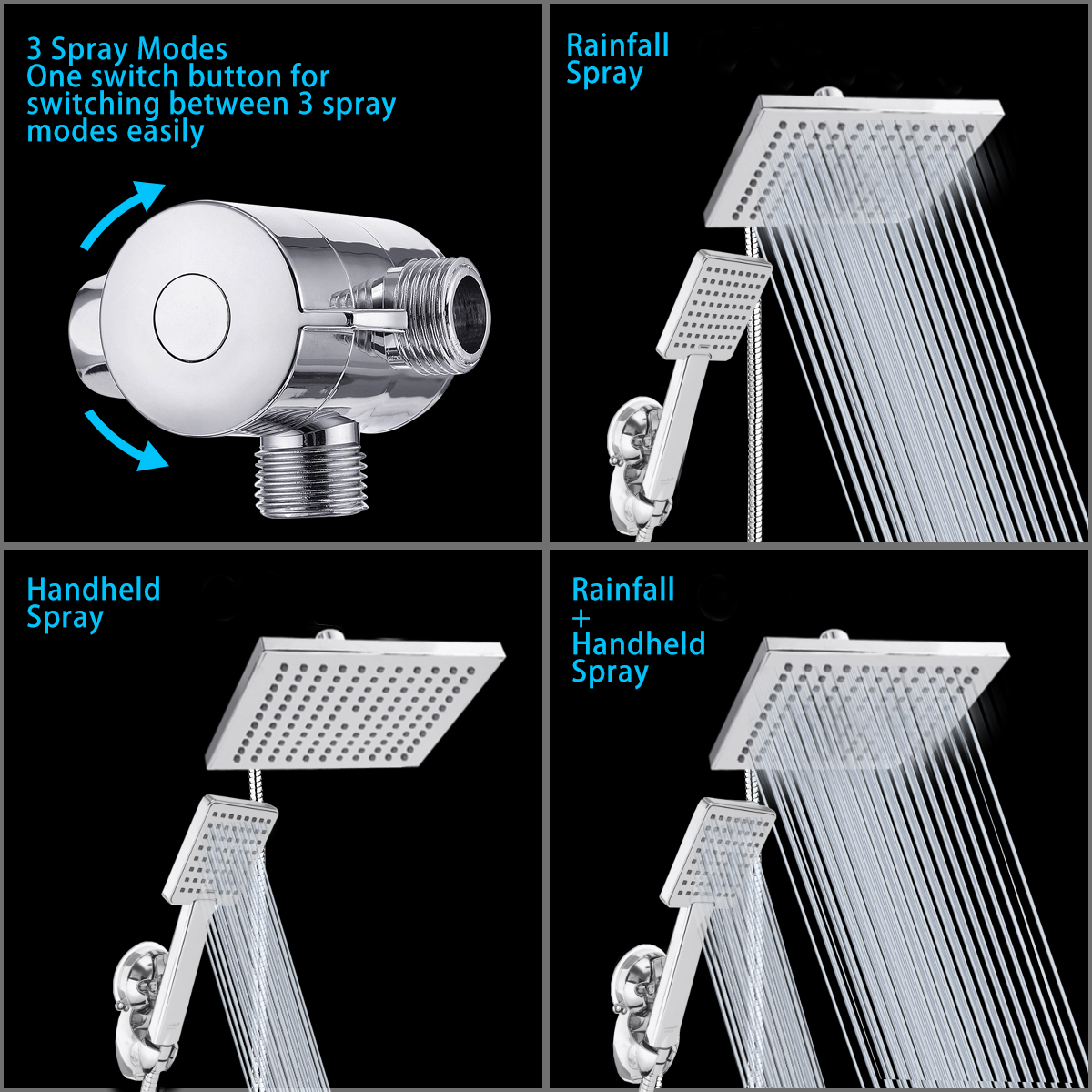 3 Spray Modes
One switch button for switching between 3 spray modes easily

Rainfall
Spray

Handheld
Spray

Rainfall
+
Handheld
Spray