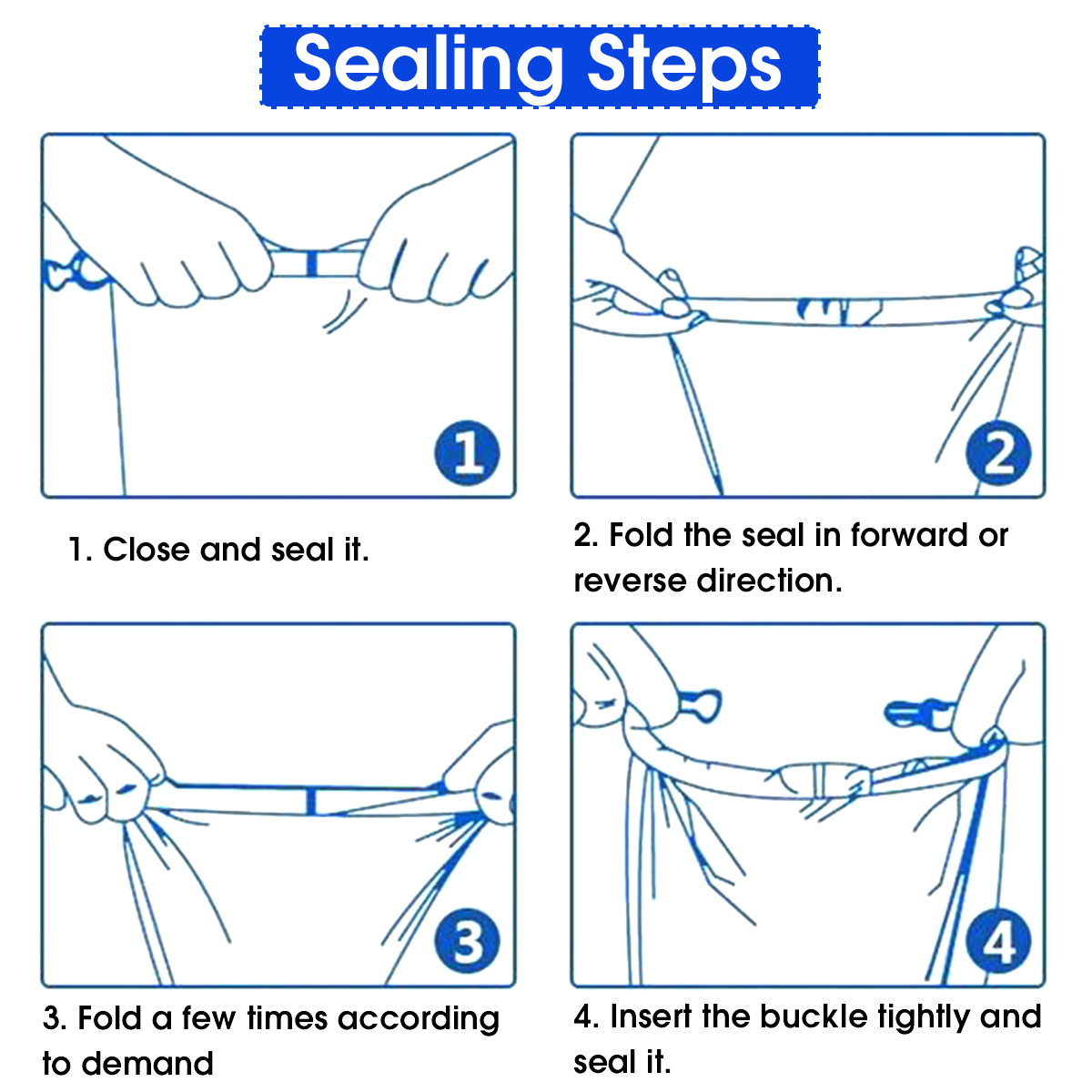 Sealing Steps

1

1. Close and seal it.

2

2. Fold the seal in forward or reverse direction.

3

3. Fold a few times according to demand

4

4. Insert the buckle tightly and seal it.