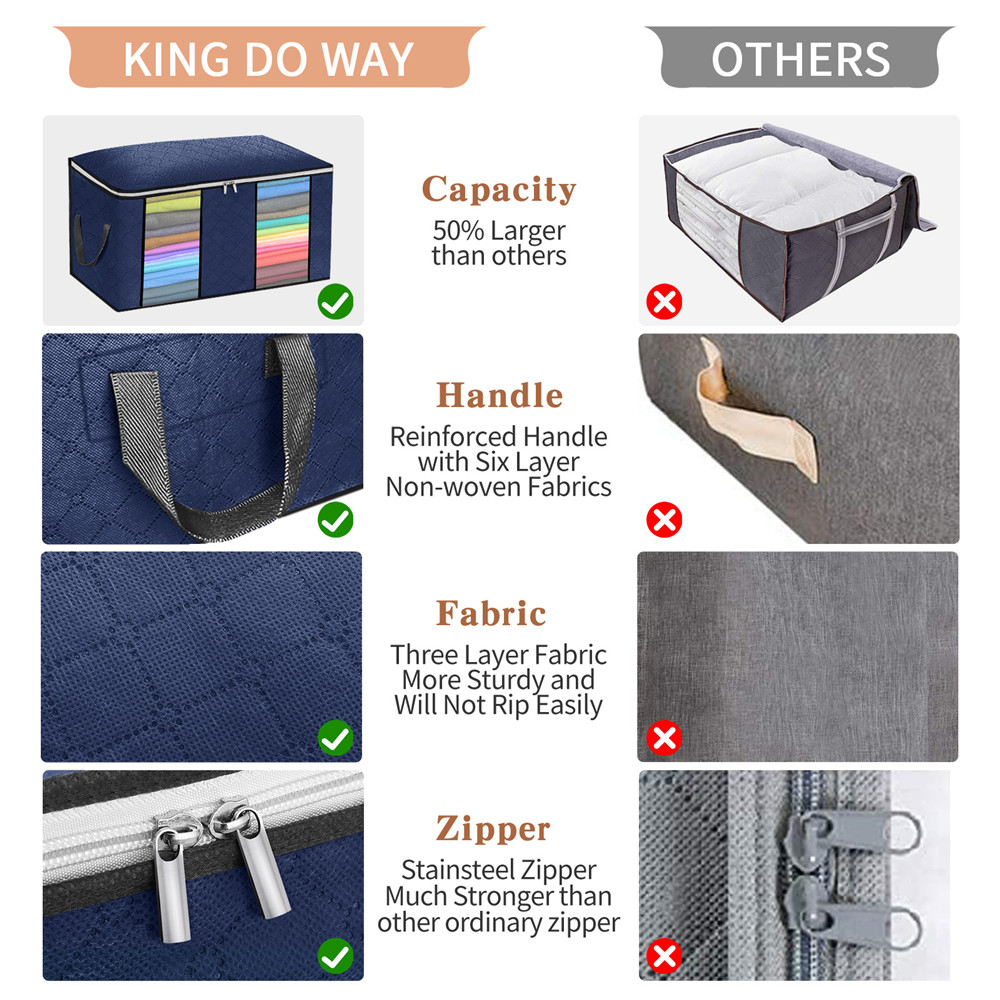 KING DO WAY

OTHERS

Capacity
50% Larger than others

Handle
Reinforced Handle with Six Layer Non-woven Fabrics

Fabric
Three Layer Fabric More Sturdy and Will Not Rip Easily

Zipper
Stainsteel Zipper Much Stronger than other ordinary zipper