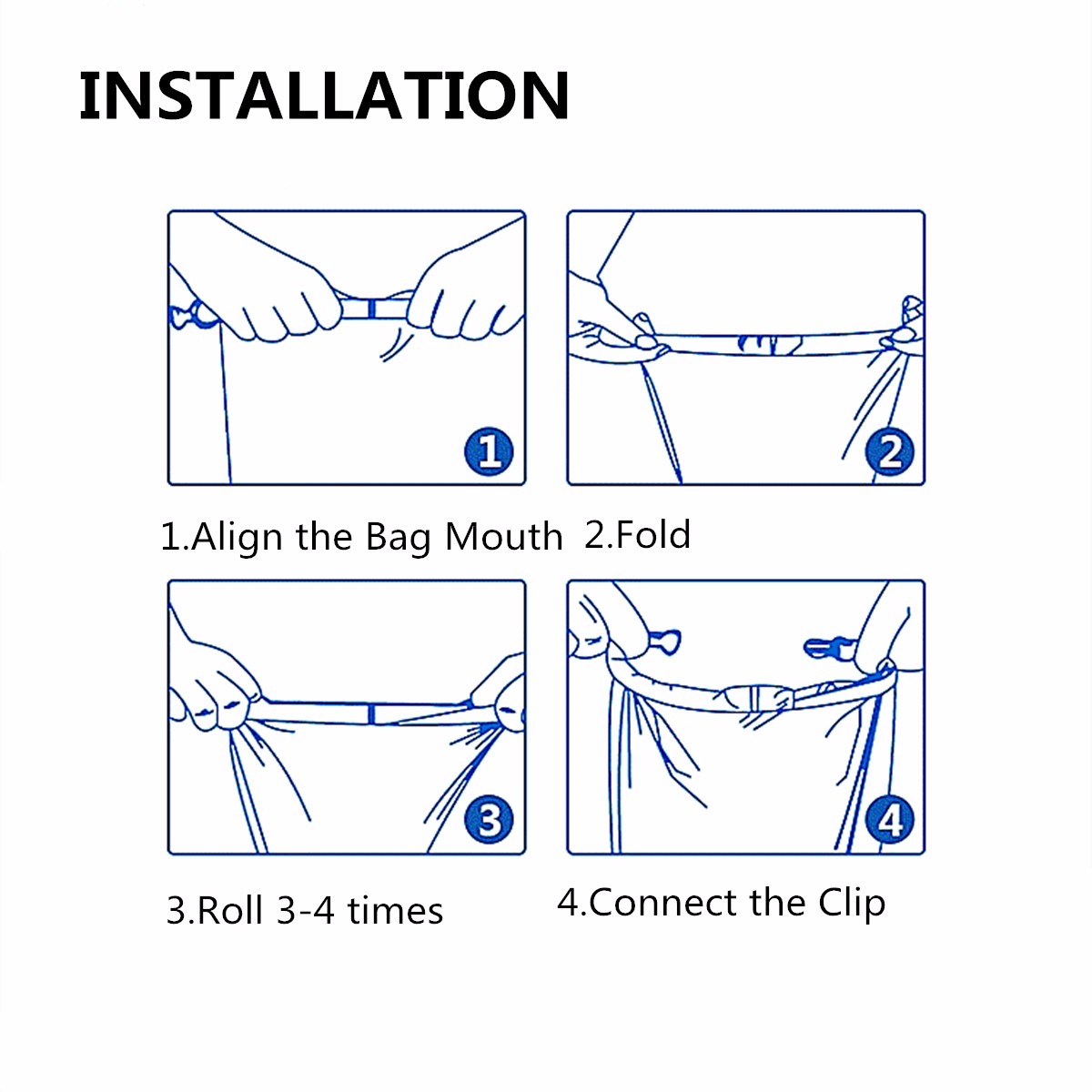 INSTALLATION

1

2

1.Align the Bag Mouth

2.Fold

3

4

3.Roll 3-4 times

4.Connect the Clip