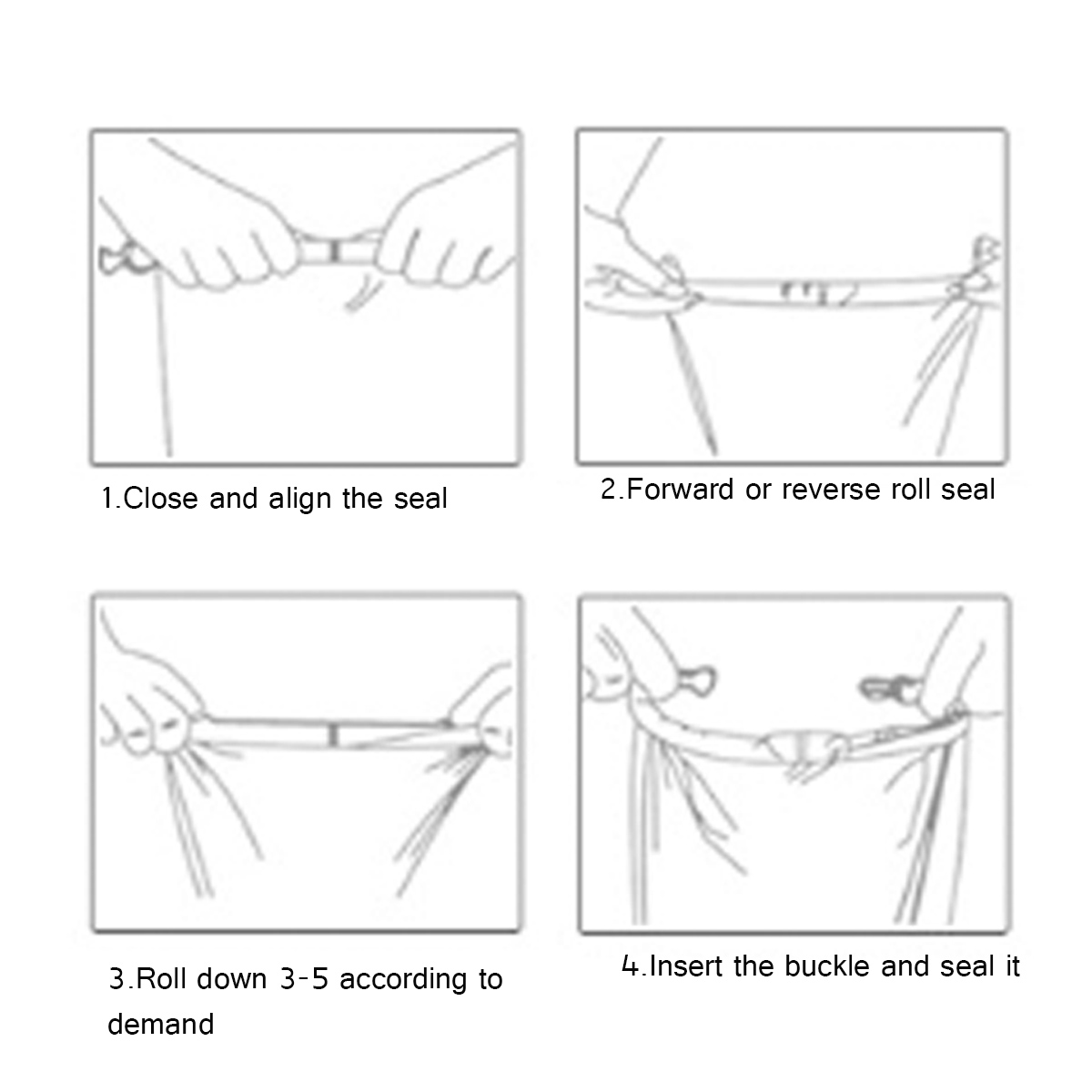 1.Close and align the seal

2.Forward or reverse roll seal

3.Roll down 3-5 according to demand

4.Insert the buckle and seal it