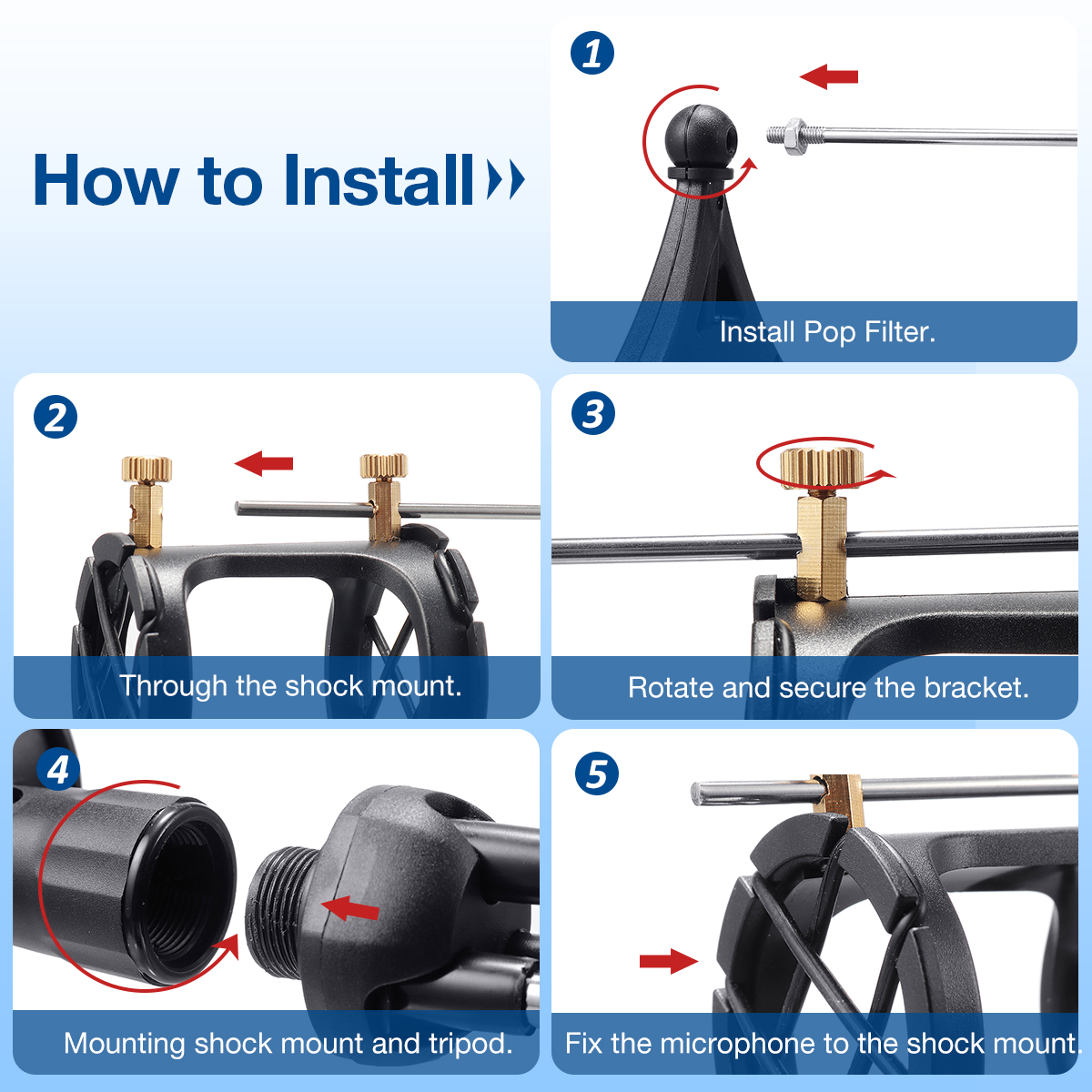 How to Install

1

Install Pop Filter.

2

Through the shock mount.

3

Rotate and secure the bracket.

4

Mounting shock mount and tripod.

5

Fix the microphone to the shock mount.