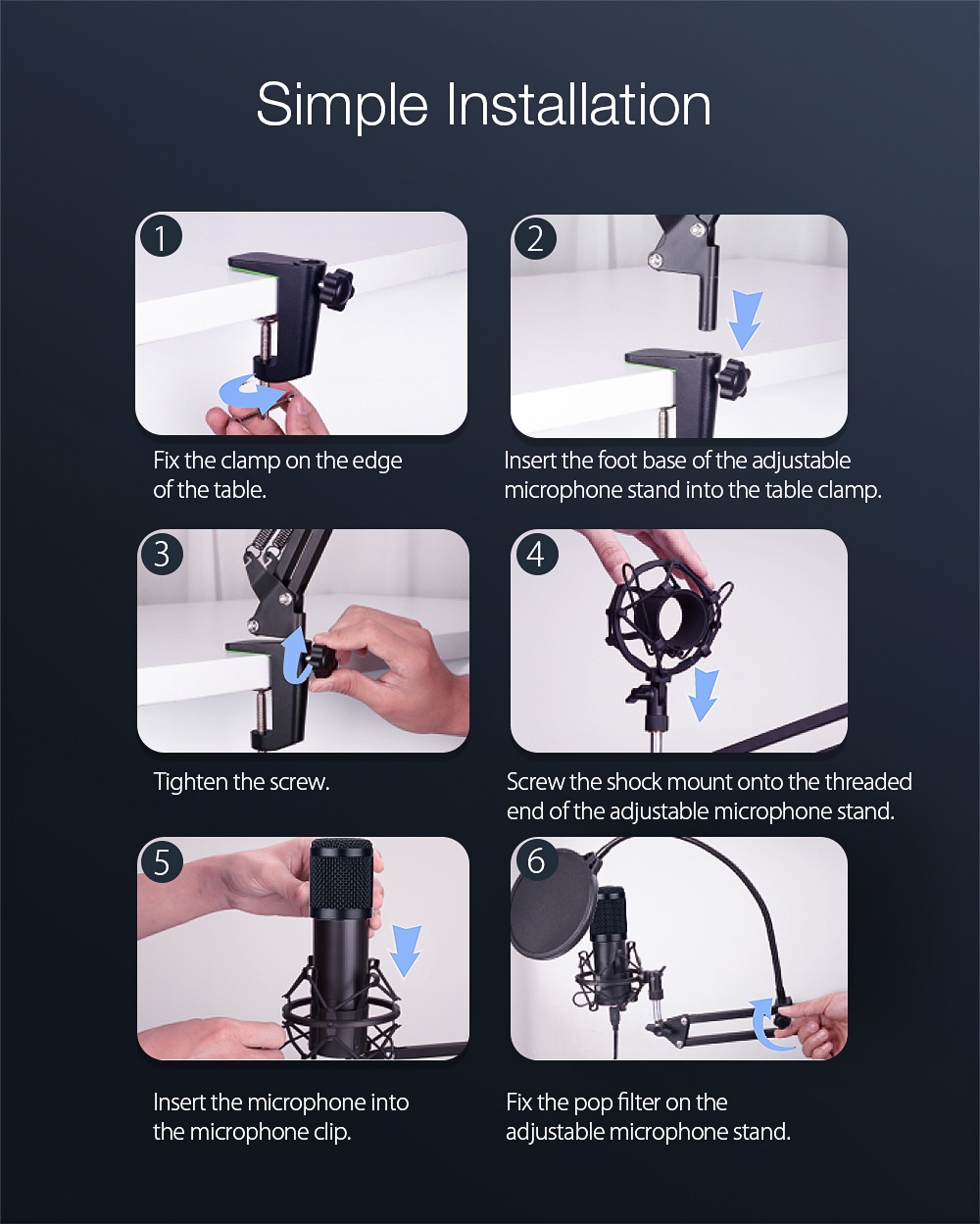 Simple Installation

1

Fix the clamp on the edge of the table.

2

Insert the foot base of the adjustable microphone stand into the table clamp.

3

Tighten the screw.

4

Screw the shock mount onto the threaded end of the adjustable microphone stand.

5

Insert the microphone into the microphone clip.

6

Fix the pop filter on the adjustable microphone stand.