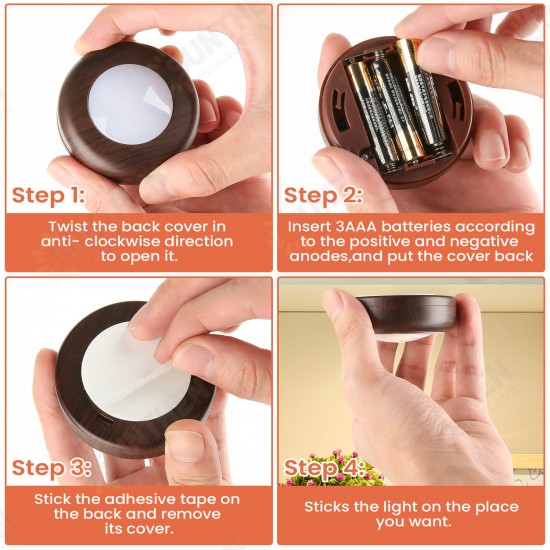 Step 1:

Twist the back cover in anti- clockwise direction to open it.

Step 2:

Insert 3AAA batteries according to the positive and negative anodes,and put the cover back

Step 3:

Stick the adhesive tape on the back and remove its cover.

Step 4:

Sticks the light on the place you want.