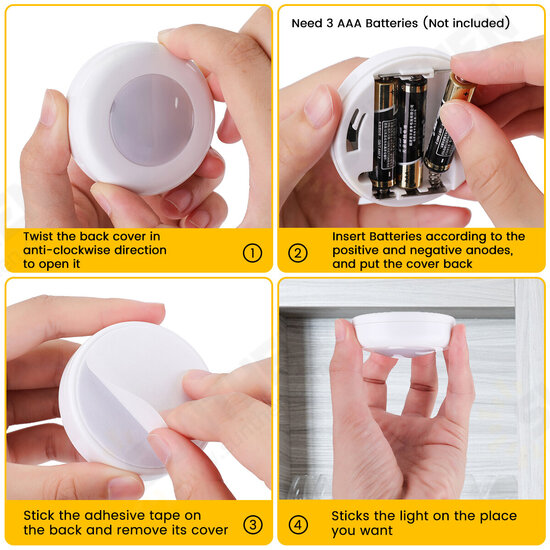 Twist the back cover in anti-clockwise direction to open it

①

Need 3 AAA Batteries (Not included)

②

Insert Batteries according to the positive and negative anodes, and put the cover back

Stick the adhesive tape on the back and remove its cover

③

④

Sticks the light on the place you want